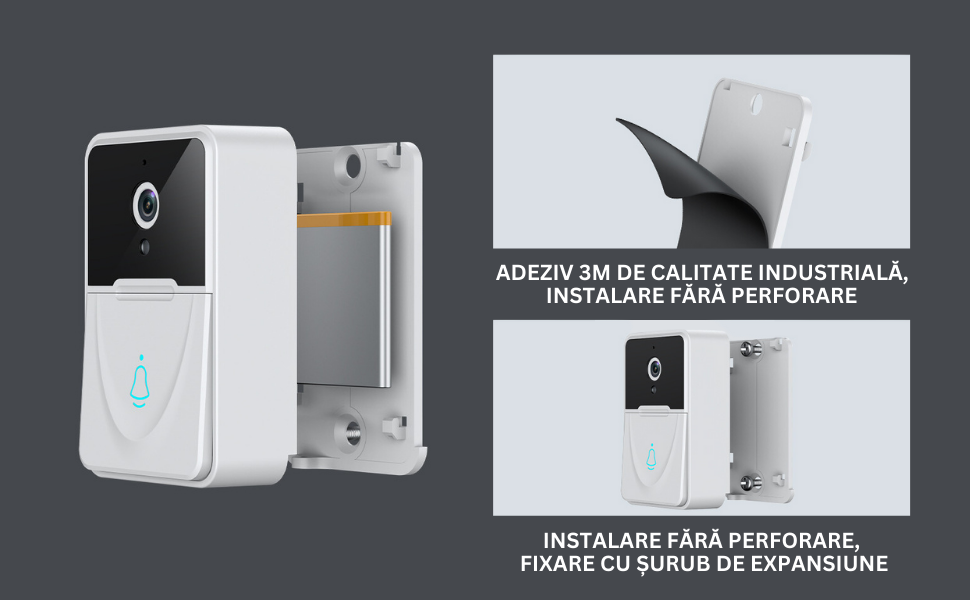 ADEZIV 3M DE CALITATE INDUSTRIALĂ, INSTALARE FĂRĂ PERFORARE

INSTALARE FĂRĂ PERFORARE, FIXARE CU ȘURUB DE EXPANSIUNE