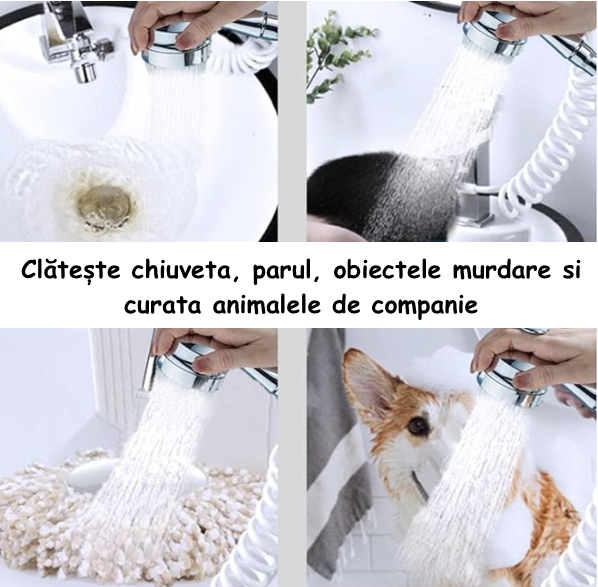 Clătește chiuveta, parul, obiectele murdare si curata animalele de companie