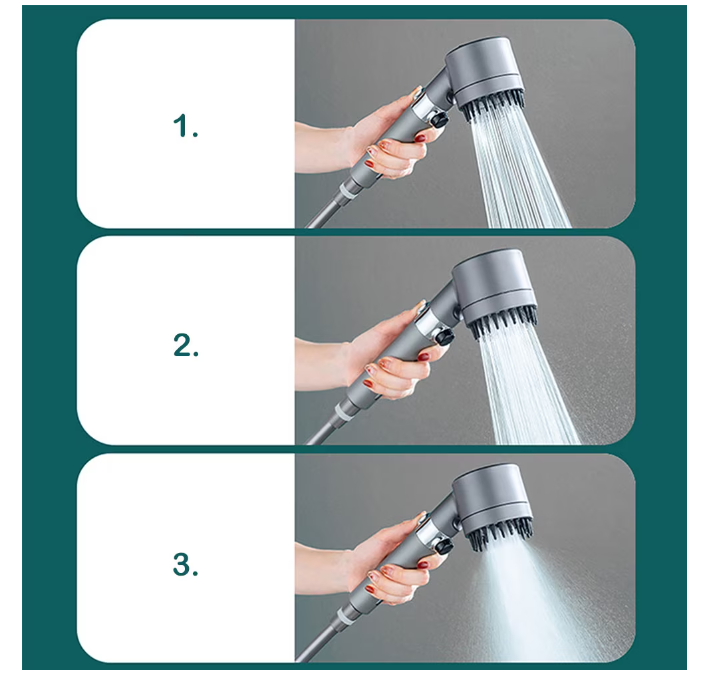 1.

2.

3.