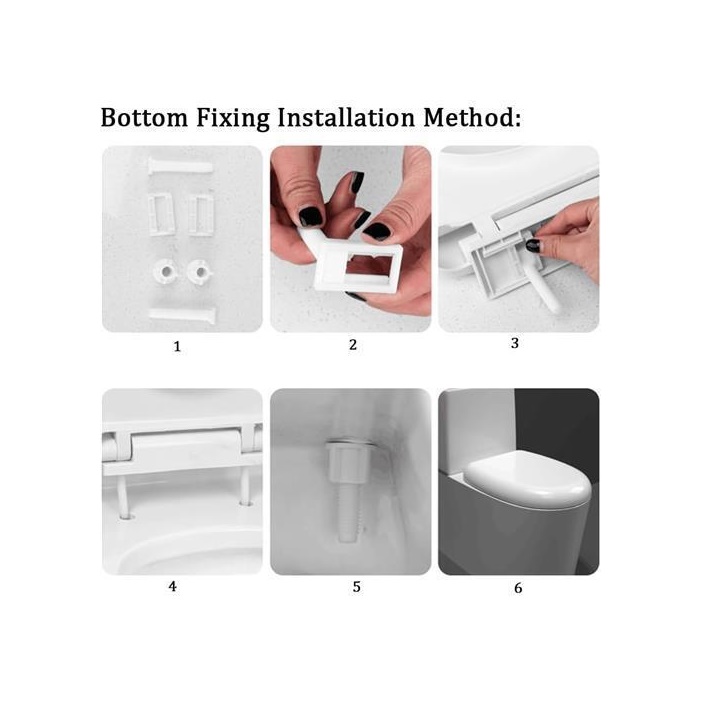 Bottom Fixing Installation Method:

1

2

3

4

5

6