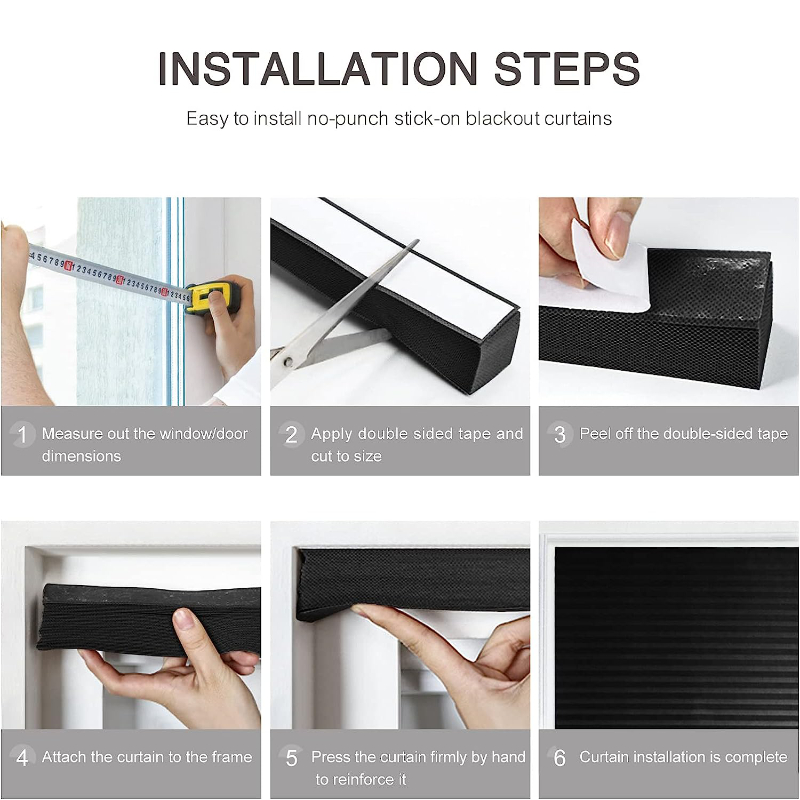 INSTALLATION STEPS

Easy to install no-punch stick-on blackout curtains

1 Measure out the window/door dimensions

2 Apply double sided tape and cut to size

3 Peel off the double-sided tape

4 Attach the curtain to the frame

5 Press the curtain firmly by hand to reinforce it

6 Curtain installation is complete