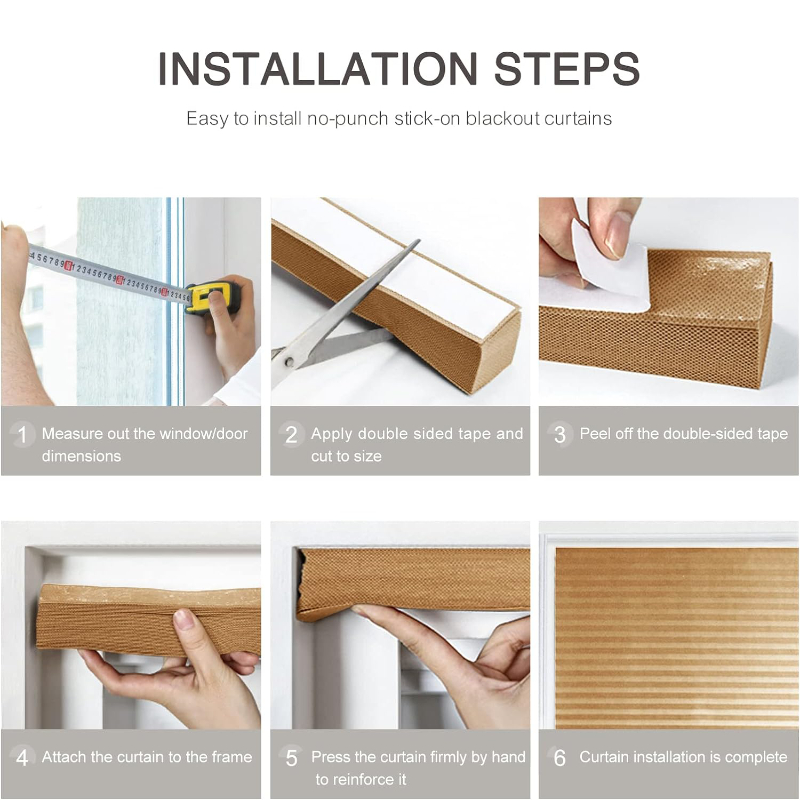 INSTALLATION STEPS

Easy to install no-punch stick-on blackout curtains

1 Measure out the window/door dimensions

2 Apply double sided tape and cut to size

3 Peel off the double-sided tape

4 Attach the curtain to the frame

5 Press the curtain firmly by hand to reinforce it

6 Curtain installation is complete