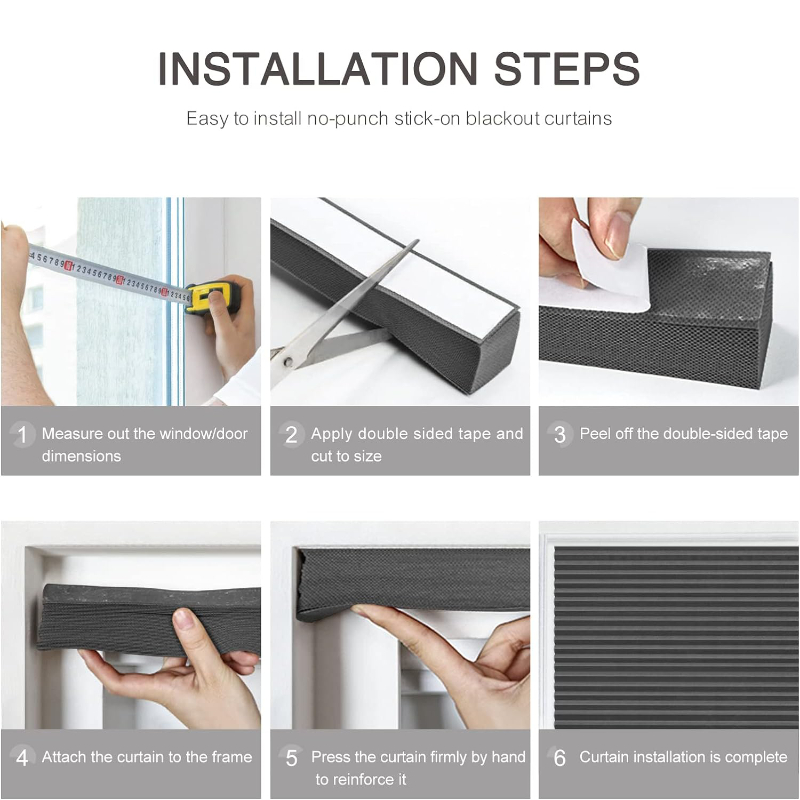 INSTALLATION STEPS

Easy to install no-punch stick-on blackout curtains

1 Measure out the window/door dimensions

2 Apply double sided tape and cut to size

3 Peel off the double-sided tape

4 Attach the curtain to the frame

5 Press the curtain firmly by hand to reinforce it

6 Curtain installation is complete