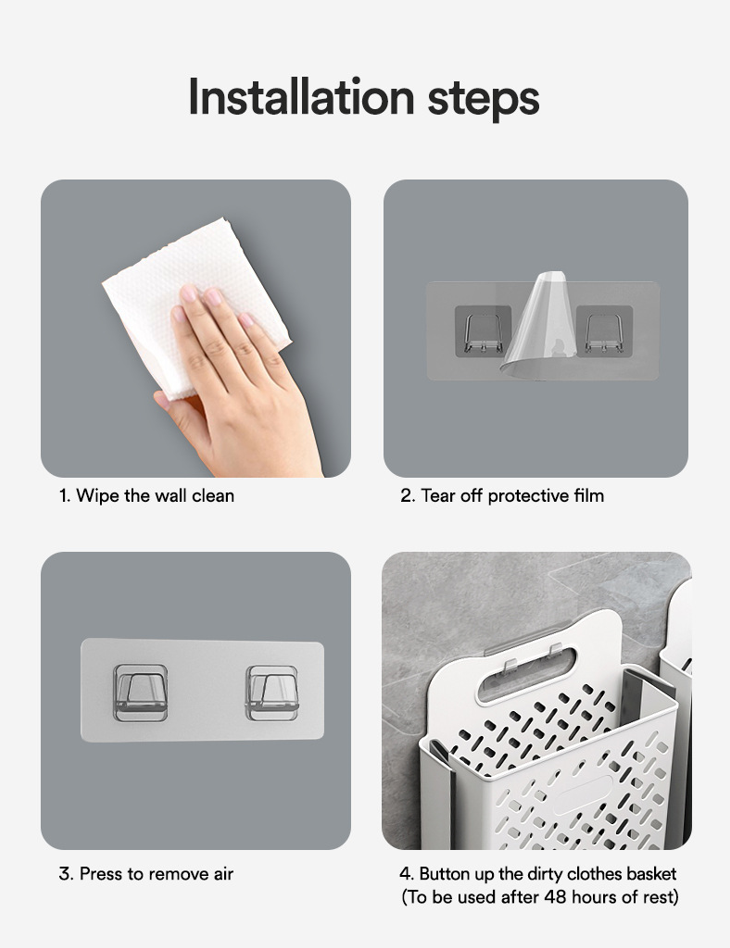 Installation steps

1. Wipe the wall clean

2. Tear off protective film

3. Press to remove air

4. Button up the dirty clothes basket
(To be used after 48 hours of rest)