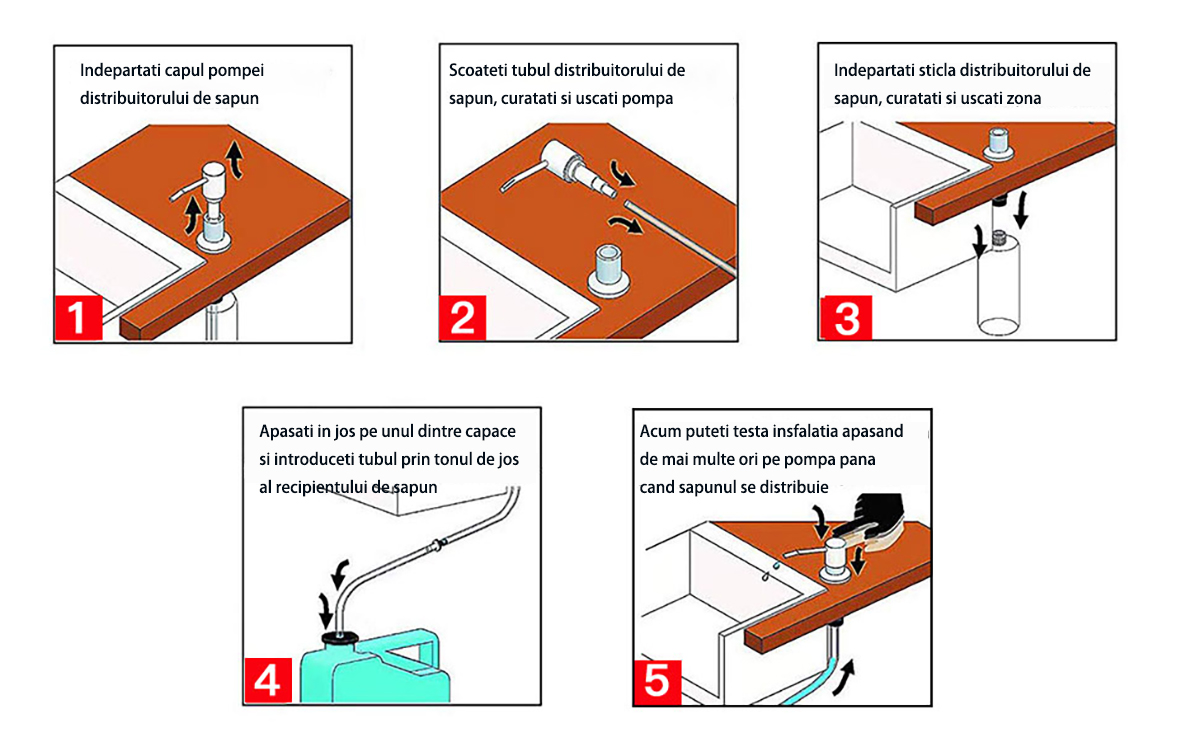 Indepartati capul pompei distribuitorului de sapun

1

Scoateti tubul distribuitorului de sapun, curatati si uscati pompa

2

Indepartati sticla distribuitorului de sapun, curatati si uscati zona

3

Apasati in jos pe unul dintre capace si introduceti tubul prin tonul de jos al recipientului de sapun

4

Acum puteti testa insfalatia apasand de mai multe ori pe pompa pana cand sapunul se distribuie

5