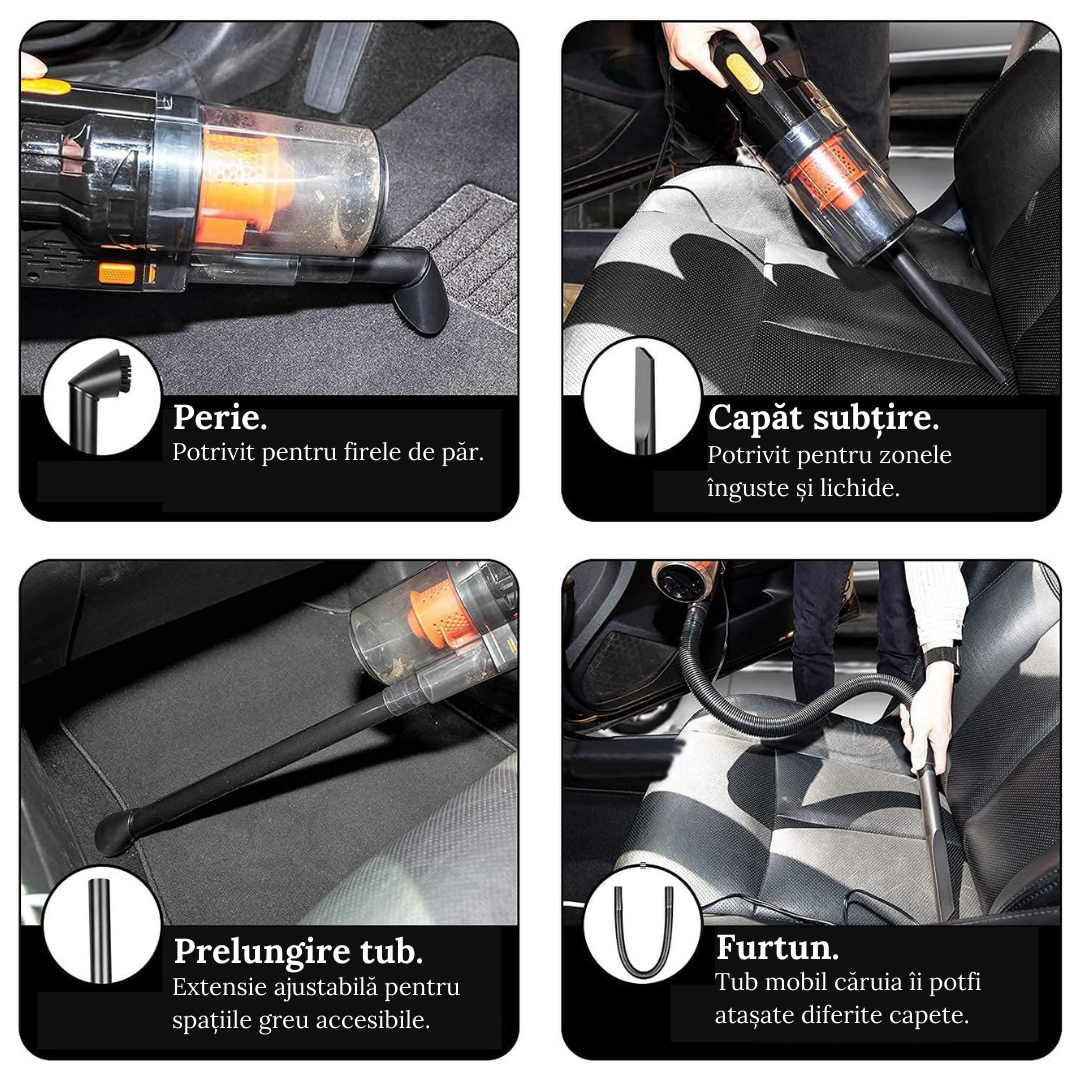 Perie.
Potrivit pentru firele de păr.

Capăt subțire.
Potrivit pentru zonele înguste și lichide.

Prelungire tub.
Extensie ajustabilă pentru spațiile greu accesibile.

Furtun.
Tub mobil căruia îi potfi atașate diferite capete.