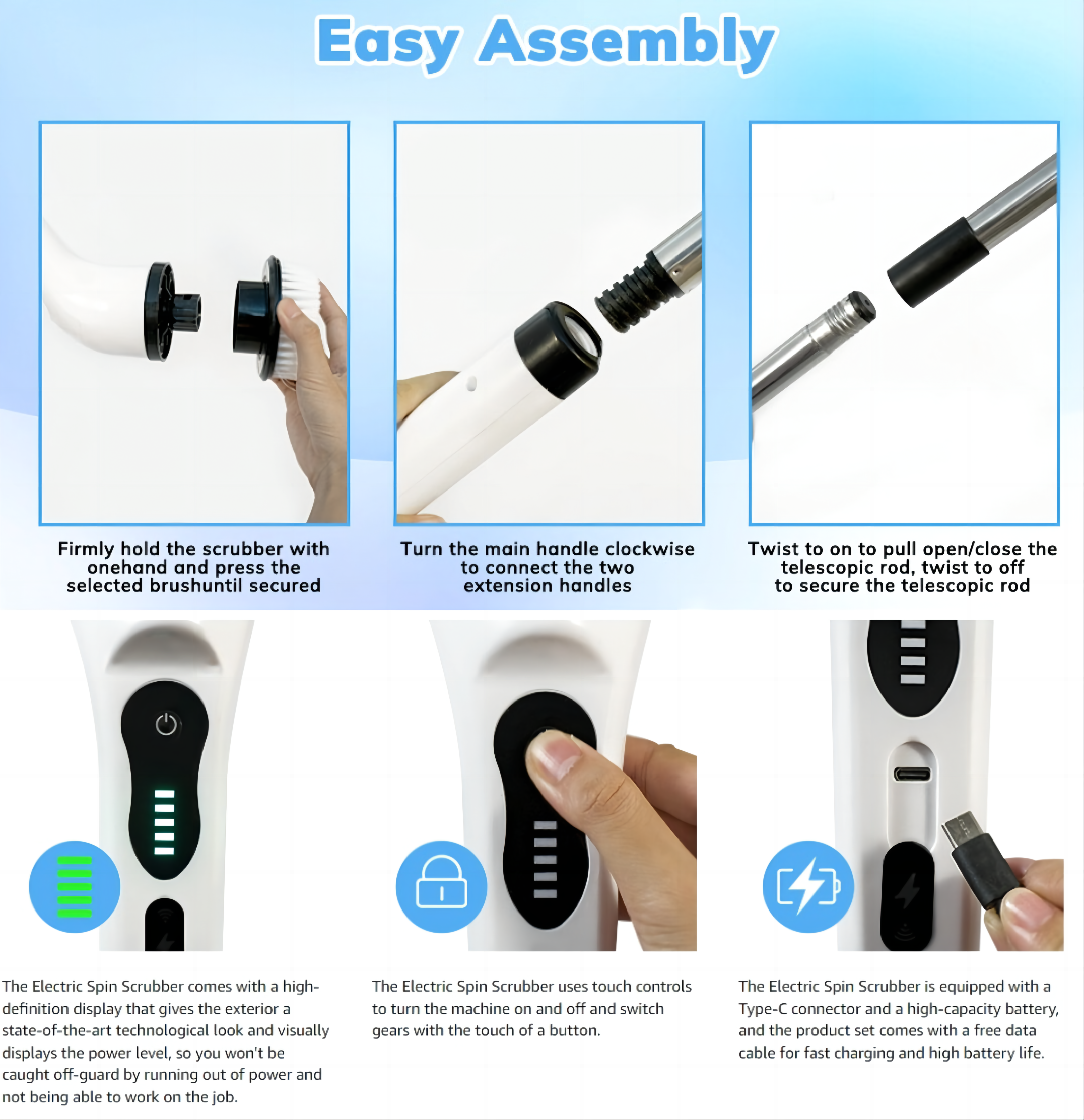 Easy Assembly

Firmly hold the scrubber with onehand and press the selected brushuntil secured

Turn the main handle clockwise to connect the two extension handles

Twist to on to pull open/close the telescopic rod, twist to off to secure the telescopic rod

The Electric Spin Scrubber comes with a high-definition display that gives the exterior a state-of-the-art technological look and visually displays the power level, so you won't be caught off-guard by running out of power and not being able to work on the job.

The Electric Spin Scrubber uses touch controls to turn the machine on and off and switch gears with the touch of a button.

The Electric Spin Scrubber is equipped with a Type-C connector and a high-capacity battery, and the product set comes with a free data cable for fast charging and high battery life.