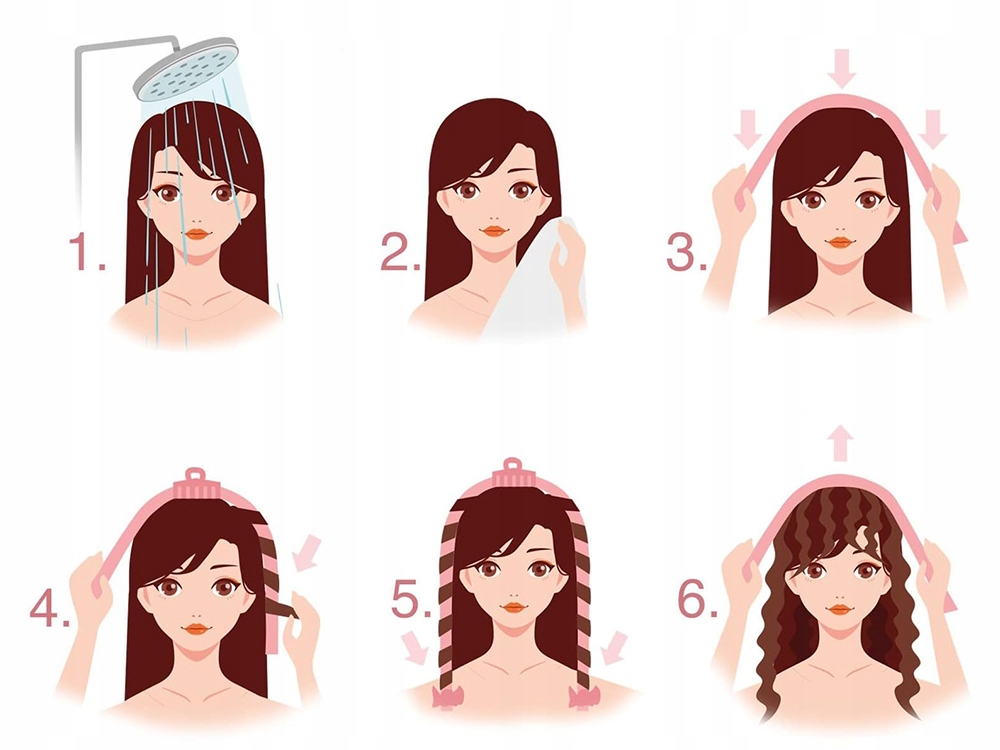 1.

2.

3.

4.

5.

6.