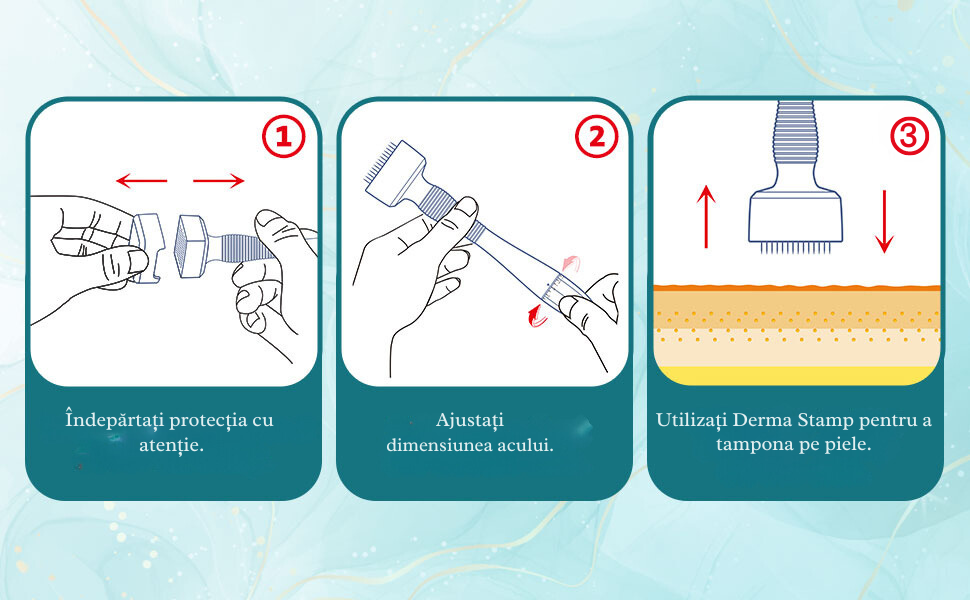 ①

Îndepărtați protecția cu atenție.

②

Ajustați dimensiunea acului.

③

Utilizați Derma Stamp pentru a tampona pe piele.