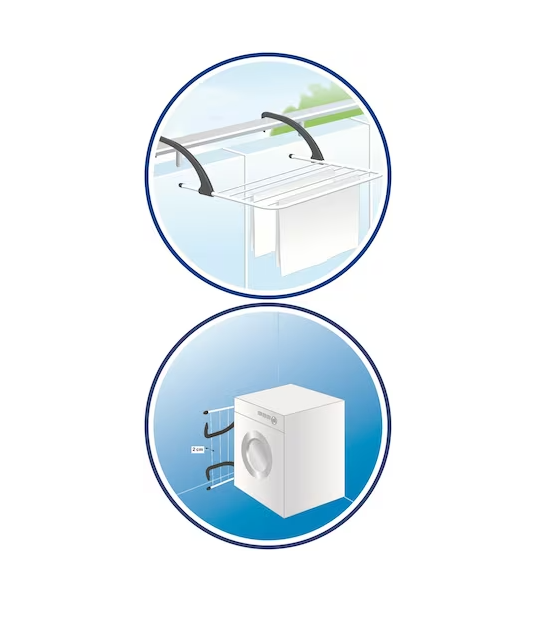 2 cm