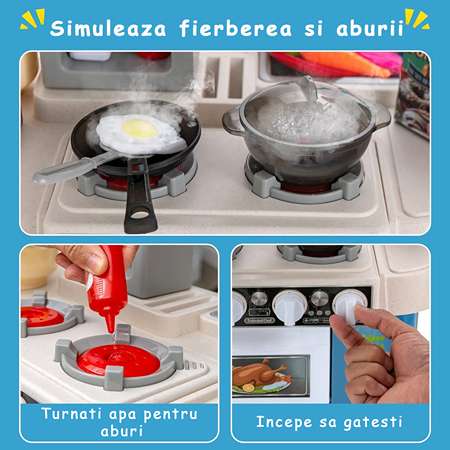 Simuleaza fierberea si aburii

Turnati apa pentru aburi

Incepe sa gatesti