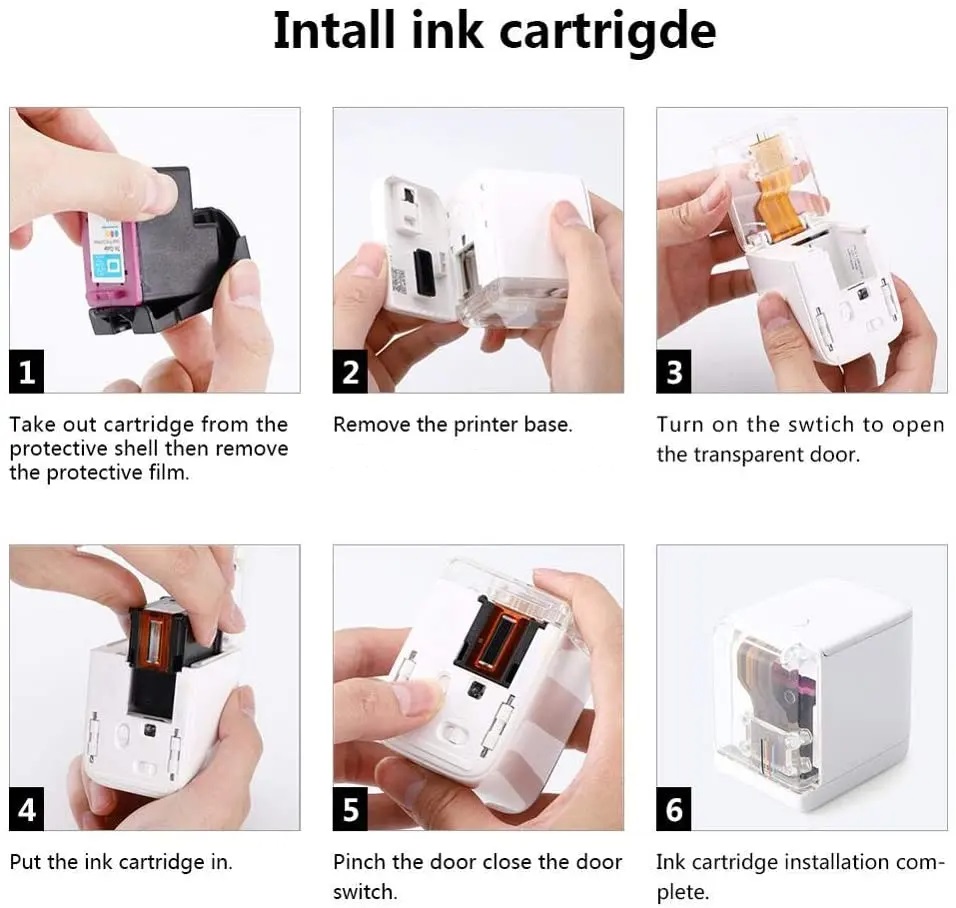 Intall ink cartrigde

1

Take out cartridge from the protective shell then remove the protective film.

2

Remove the printer base.

3

Turn on the swtich to open the transparent door.

4

Put the ink cartridge in.

5

Pinch the door close the door switch.

6

Ink cartridge installation complete.