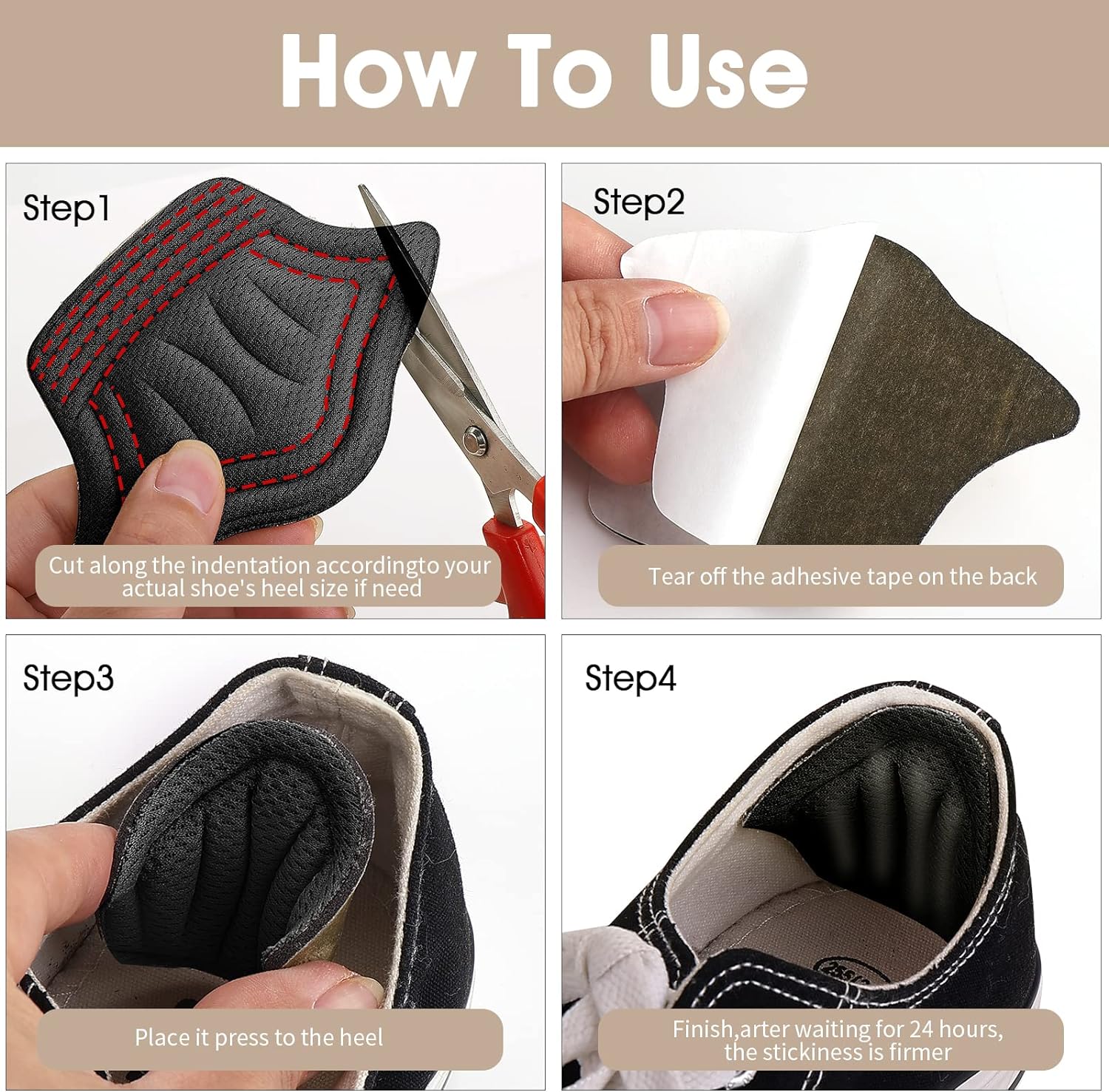 How To Use

Step1

Cut along the indentation accordingto your actual shoe's heel size if need

Step2

Tear off the adhesive tape on the back

Step3

Place it press to the heel

Step4

Finish,arter waiting for 24 hours, the stickiness is firmer