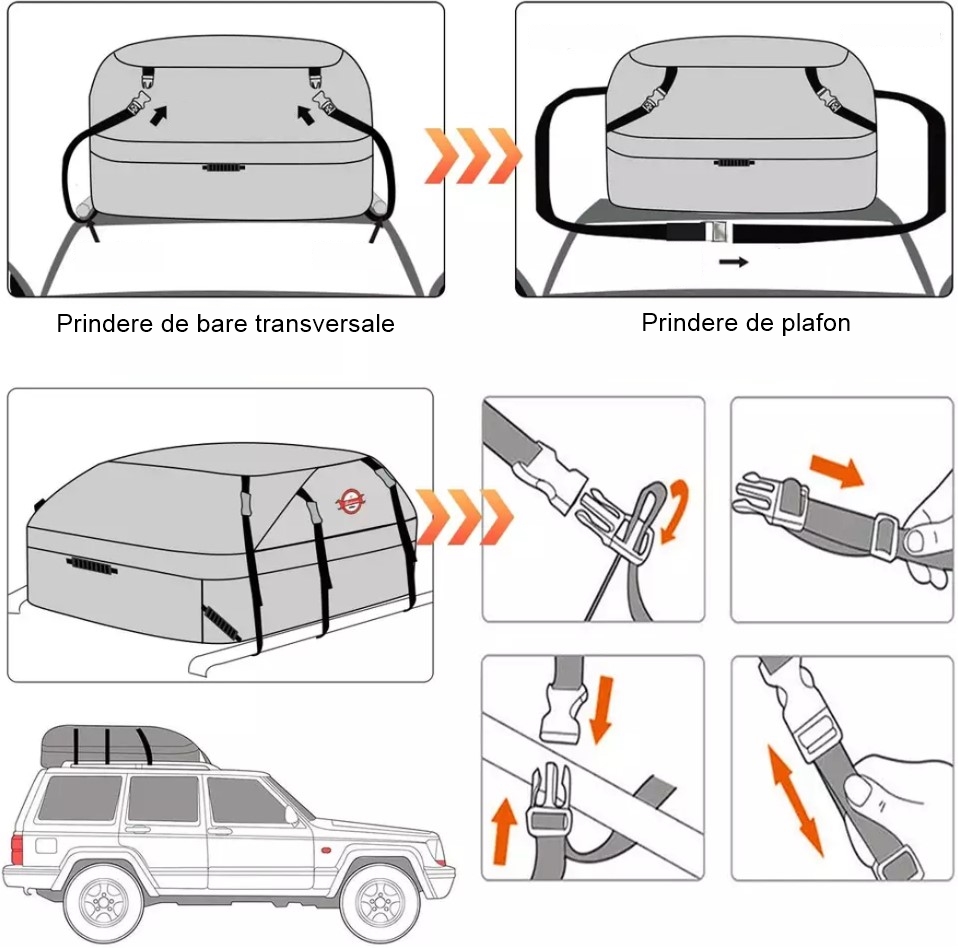 Prindere de bare transversale

Prindere de plafon