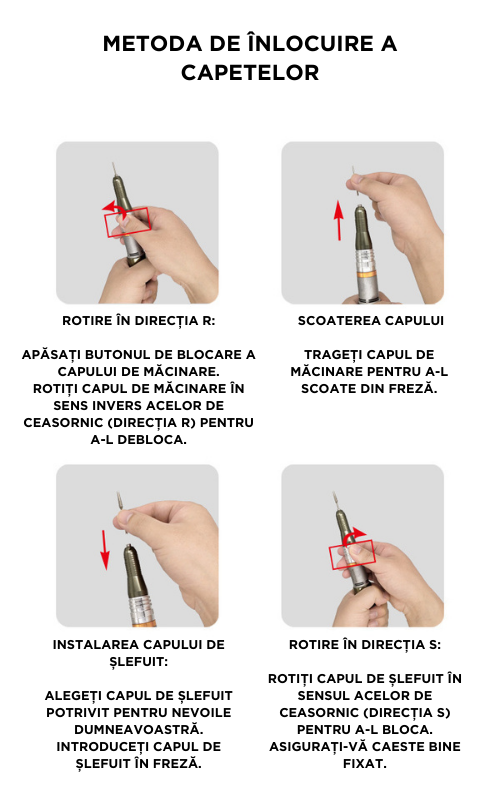 METODA DE ÎNLOCUIRE A CAPETELOR

ROTIRE ÎN DIRECȚIA R:

APĂSAȚI BUTONUL DE BLOCARE A CAPULUI DE MĂCINARE. ROTIȚI CAPUL DE MĂCINARE ÎN SENS INVERS ACELOR DE CEASORNIC (DIRECȚIA R) PENTRU A-L DEBLOCA.

SCOATEREA CAPULUI

TRAGEȚI CAPUL DE MĂCINARE PENTRU A-L SCOATE DIN FREZĂ.

INSTALAREA CAPULUI DE ȘLEFUIT:

ALEGEȚI CAPUL DE ȘLEFUIT POTRIVIT PENTRU NEVOILE DUMNEAVOASTRĂ. INTRODUCEȚI CAPUL DE ȘLEFUIT ÎN FREZĂ.

ROTIRE ÎN DIRECȚIA S:

ROTIȚI CAPUL DE ȘLEFUIT ÎN SENSUL ACELOR DE CEASORNIC (DIRECȚIA S) PENTRU A-L BLOCA. ASIGURAȚI-VĂ CAESTE BINE FIXAT.