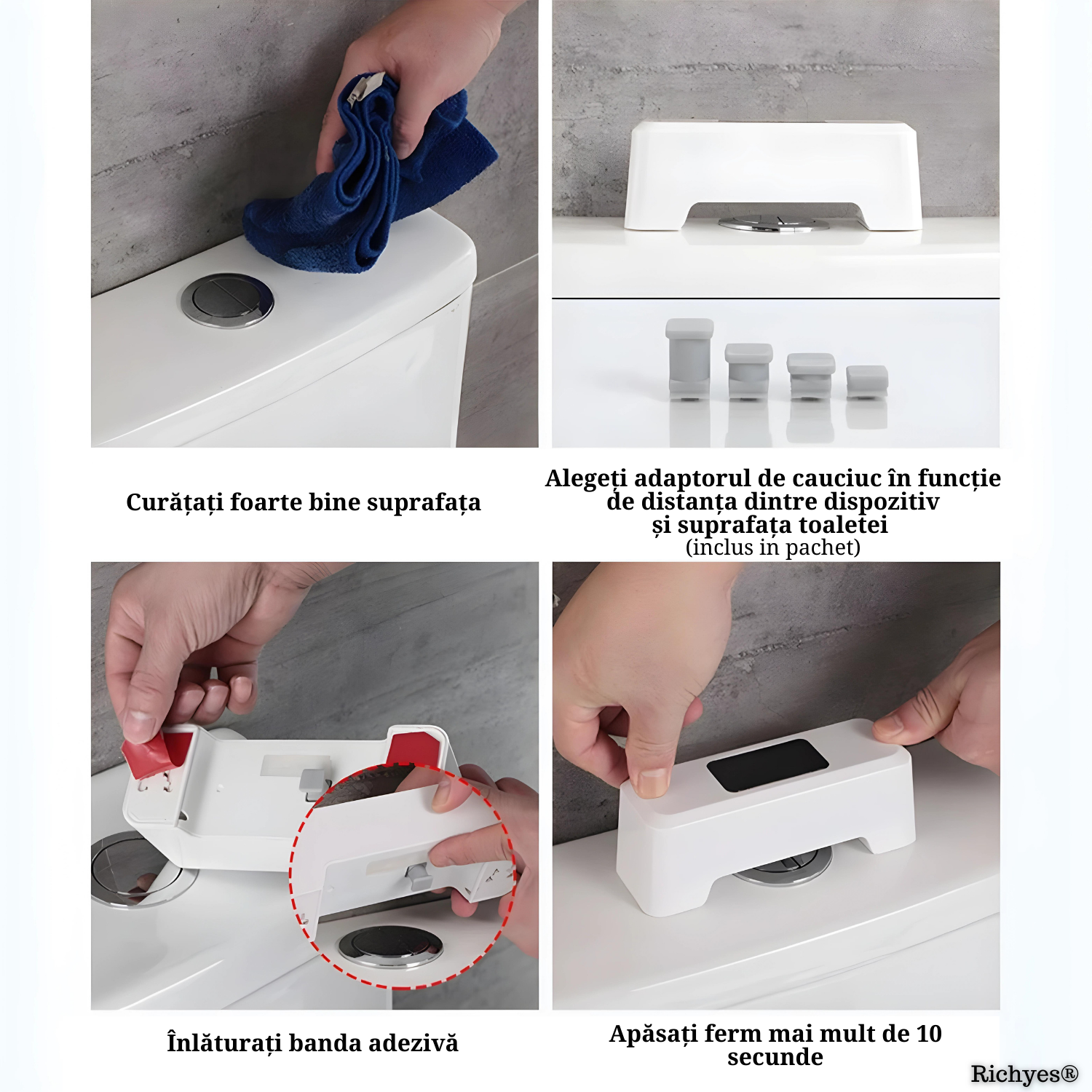 Curățați foarte bine suprafața

Alegeți adaptorul de cauciuc în funcție de distanța dintre dispozitiv și suprafața toaletei
(inclus in pachet)

Înlăturați banda adezivă

Apăsați ferm mai mult de 10 secunde

Richyes®