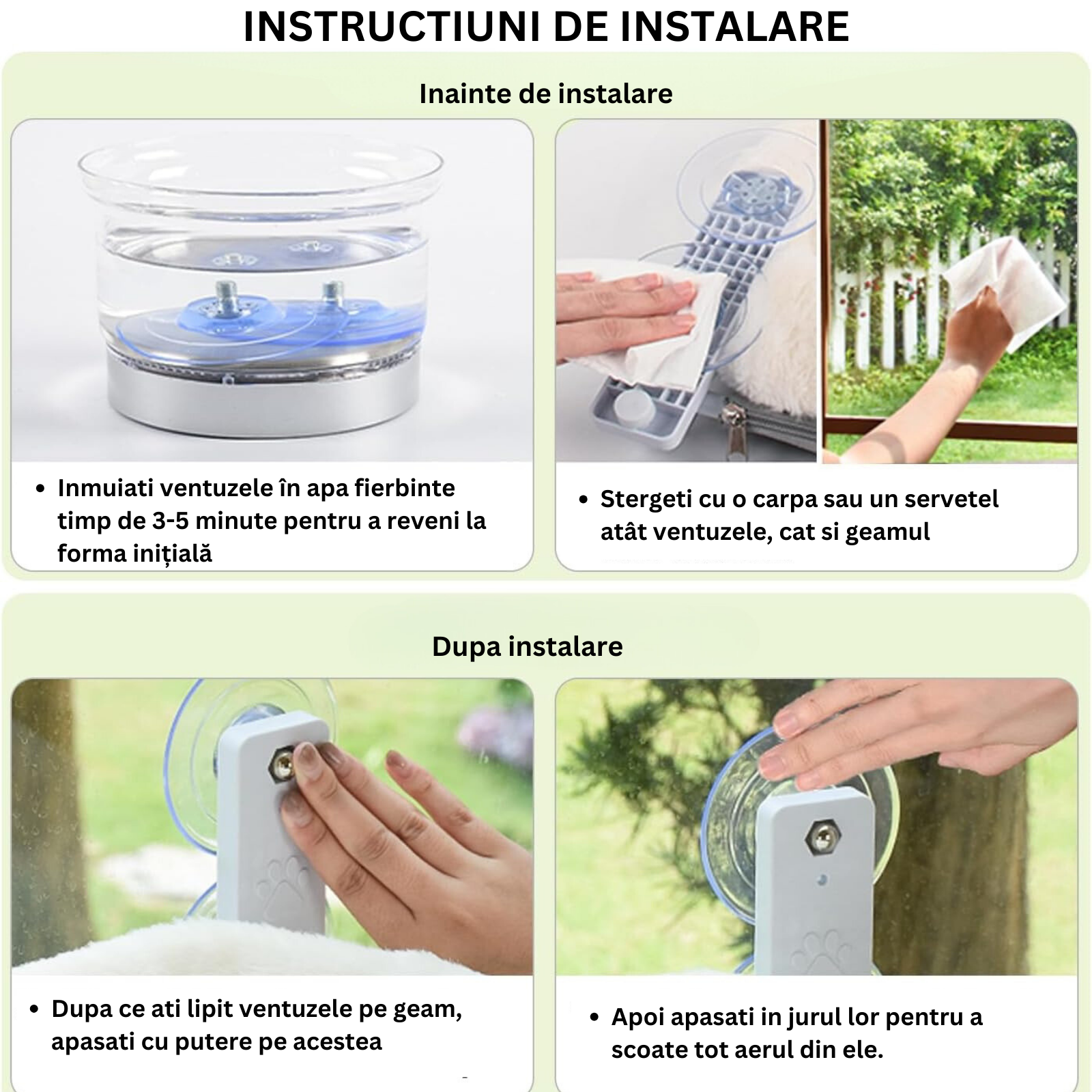 INSTRUCTIUNI DE INSTALARE

Inainte de instalare

• Inmuiati ventuzele în apa fierbinte timp de 3-5 minute pentru a reveni la forma inițială

• Stergeti cu o carpa sau un servetel atât ventuzele, cat si geamul

Dupa instalare

• Dupa ce ati lipit ventuzele pe geam, apasati cu putere pe acestea

• Apoi apasati in jurul lor pentru a scoate tot aerul din ele.