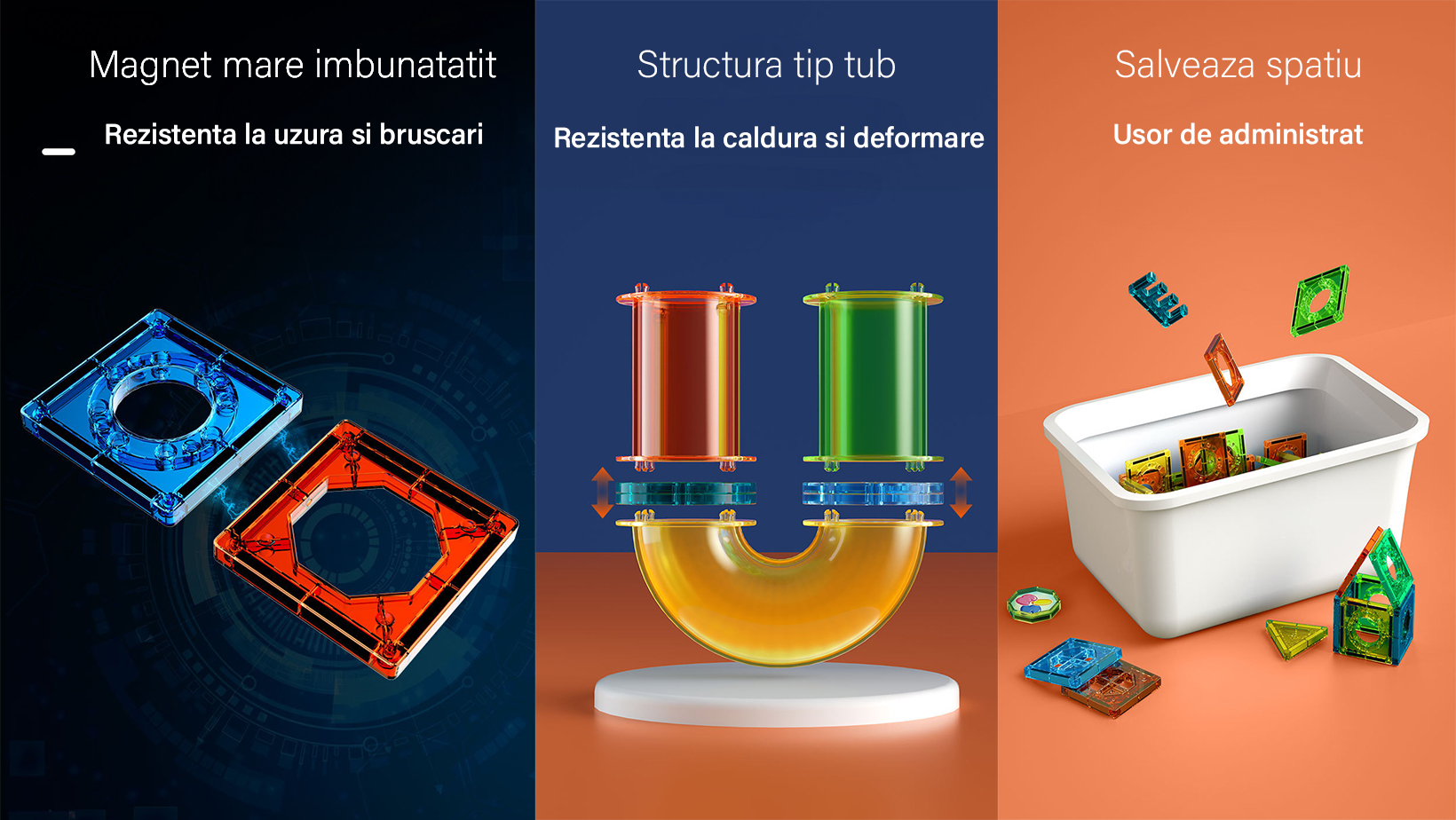 Magnet mare imbunatatit

Rezistenta la uzura si bruscari

Structura tip tub

Rezistenta la caldura si deformare

Salveaza spatiu

Usor de administrat