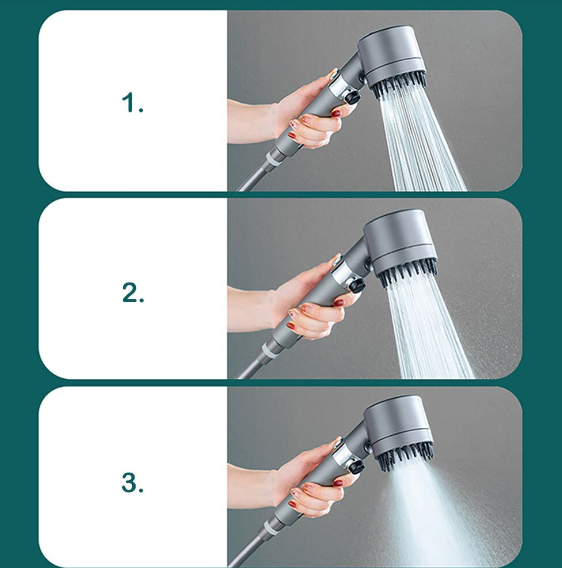 1.

2.

3.