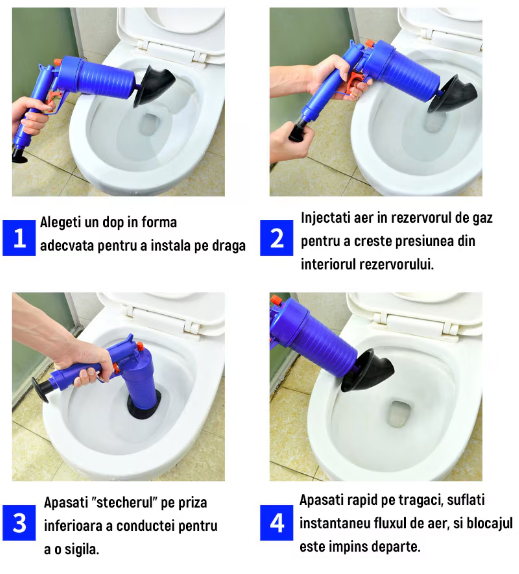 1 Alegeti un dop in forma adecvata pentru a instala pe draga

2 Injectati aer in rezervorul de gaz pentru a creste presiunea din interiorul rezervorului.

3 Apasati "stecherul" pe priza inferioara a conductei pentru a o sigila.

4 Apasati rapid pe tragaci, suflati instantaneu fluxul de aer, si blocajul este impins departe.