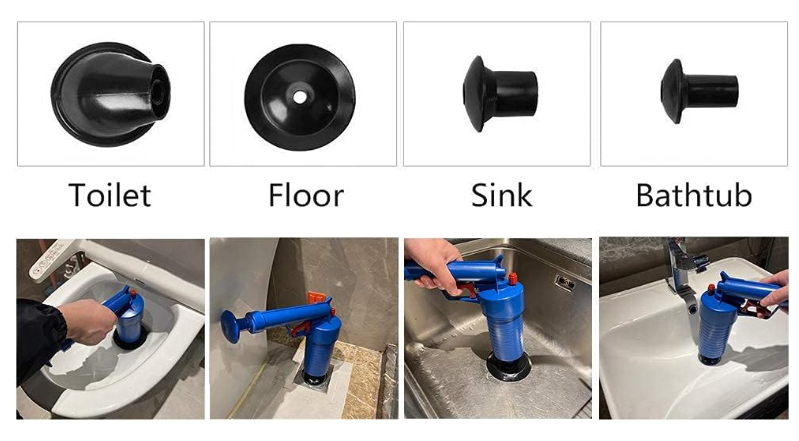 Toilet

Floor

Sink

Bathtub