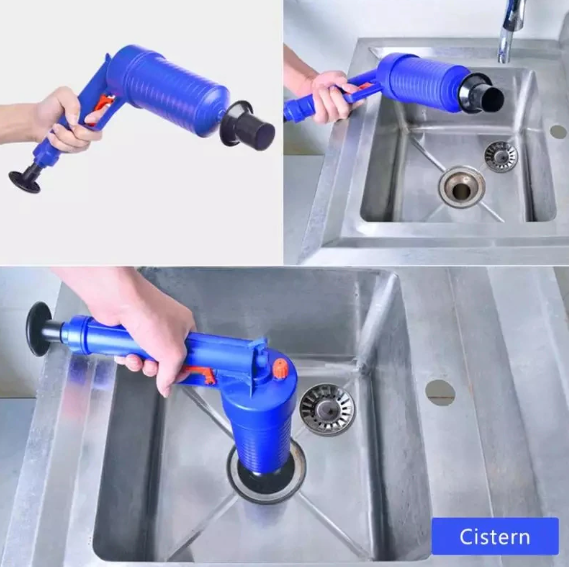 Cistern