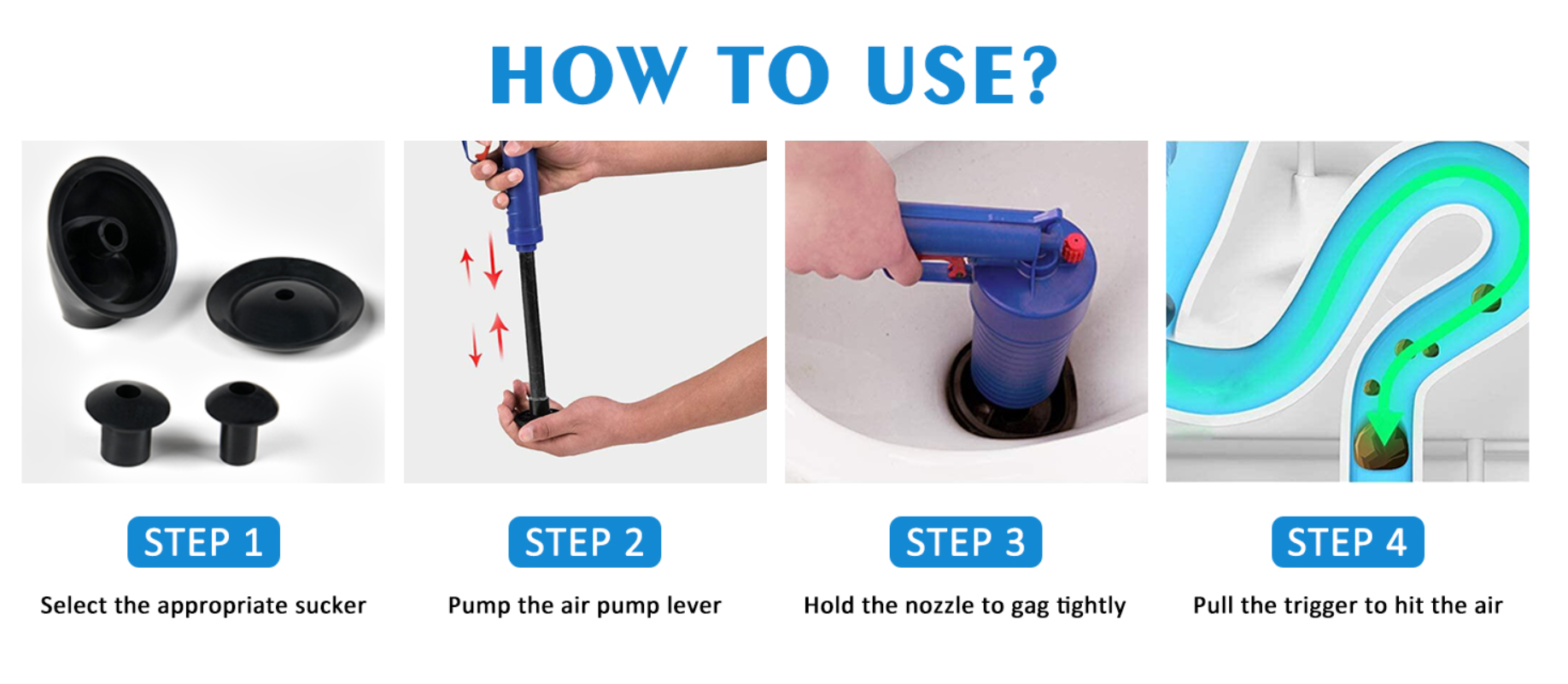 HOW TO USE?

STEP 1

Select the appropriate sucker

STEP 2

Pump the air pump lever

STEP 3

Hold the nozzle to gag tightly

STEP 4

Pull the trigger to hit the air