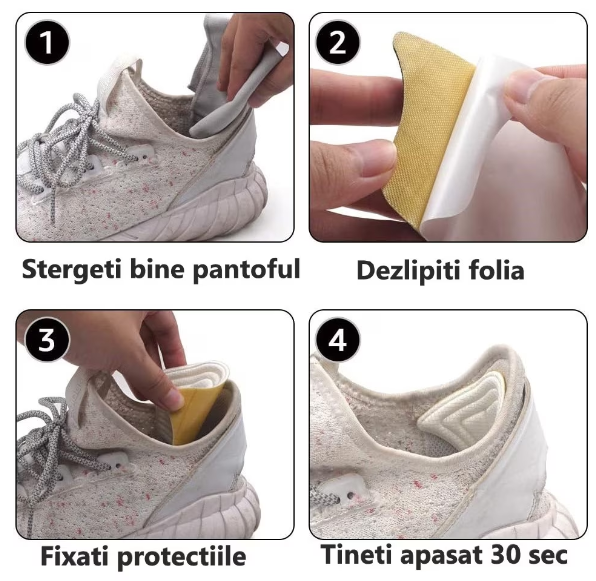 1

Stergeti bine pantoful

2

Dezlipiti folia

3

Fixati protectiile

4

Tineti apasat 30 sec