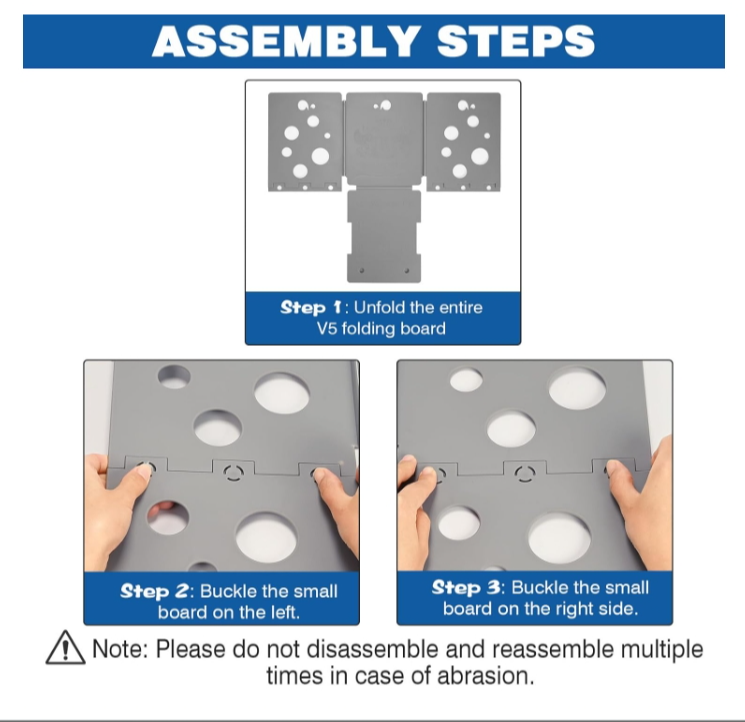 ASSEMBLY STEPS

Step 1: Unfold the entire V5 folding board

Step 2: Buckle the small board on the left.

Step 3: Buckle the small board on the right side.

Note: Please do not disassemble and reassemble multiple times in case of abrasion.