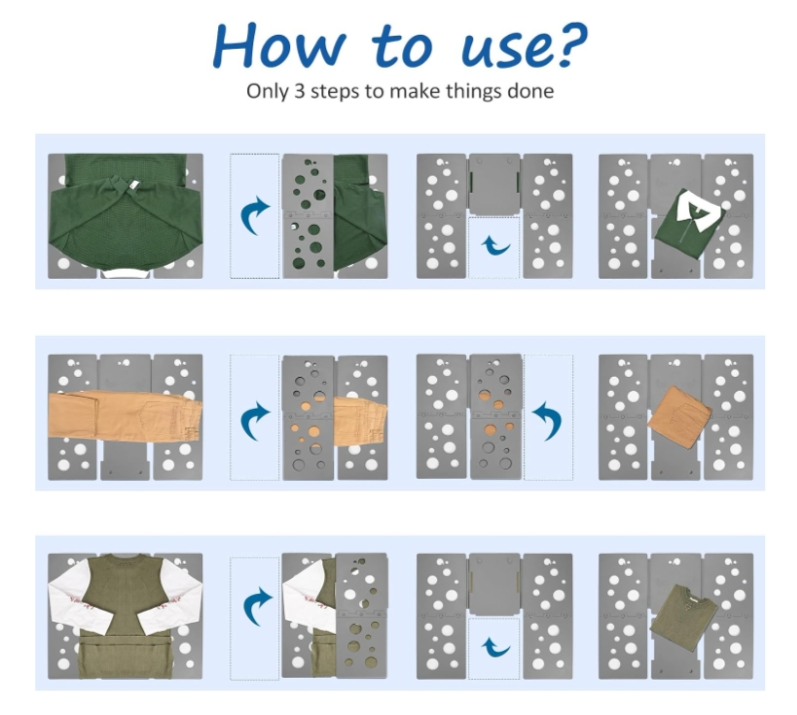 How to use?

Only 3 steps to make things done