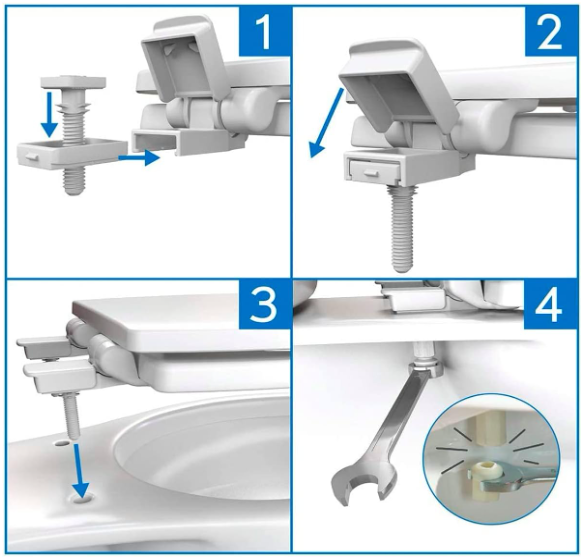 1

2

3

4