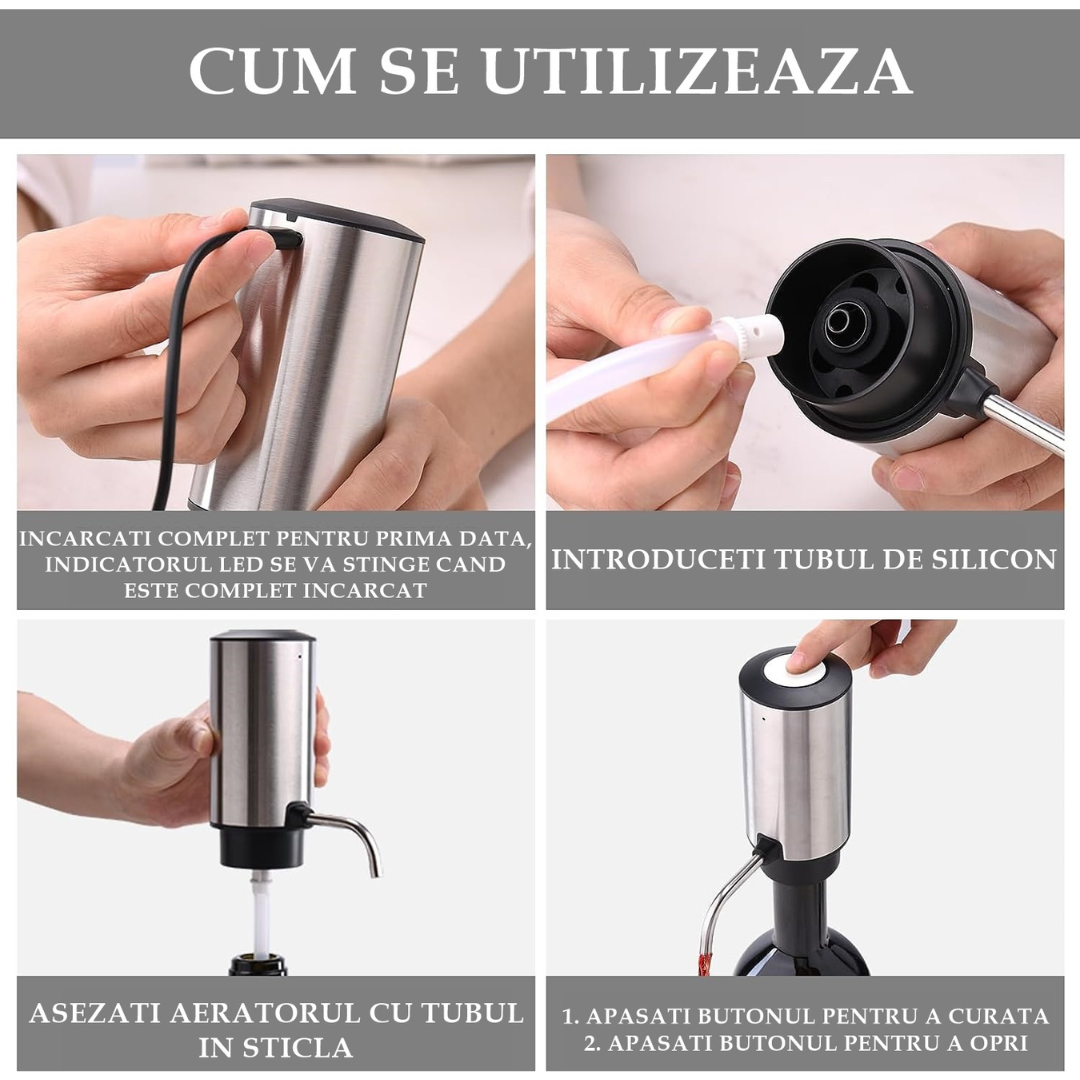 CUM SE UTILIZEAZA

INCARCATI COMPLET PENTRU PRIMA DATA, INDICATORUL LED SE VA STINGE CAND ESTE COMPLET INCARCAT

INTRODUCETI TUBUL DE SILICON

ASEZATI AERATORUL CU TUBUL IN STICLA

1. APASATI BUTONUL PENTRU A CURATA
2. APASATI BUTONUL PENTRU A OPRI