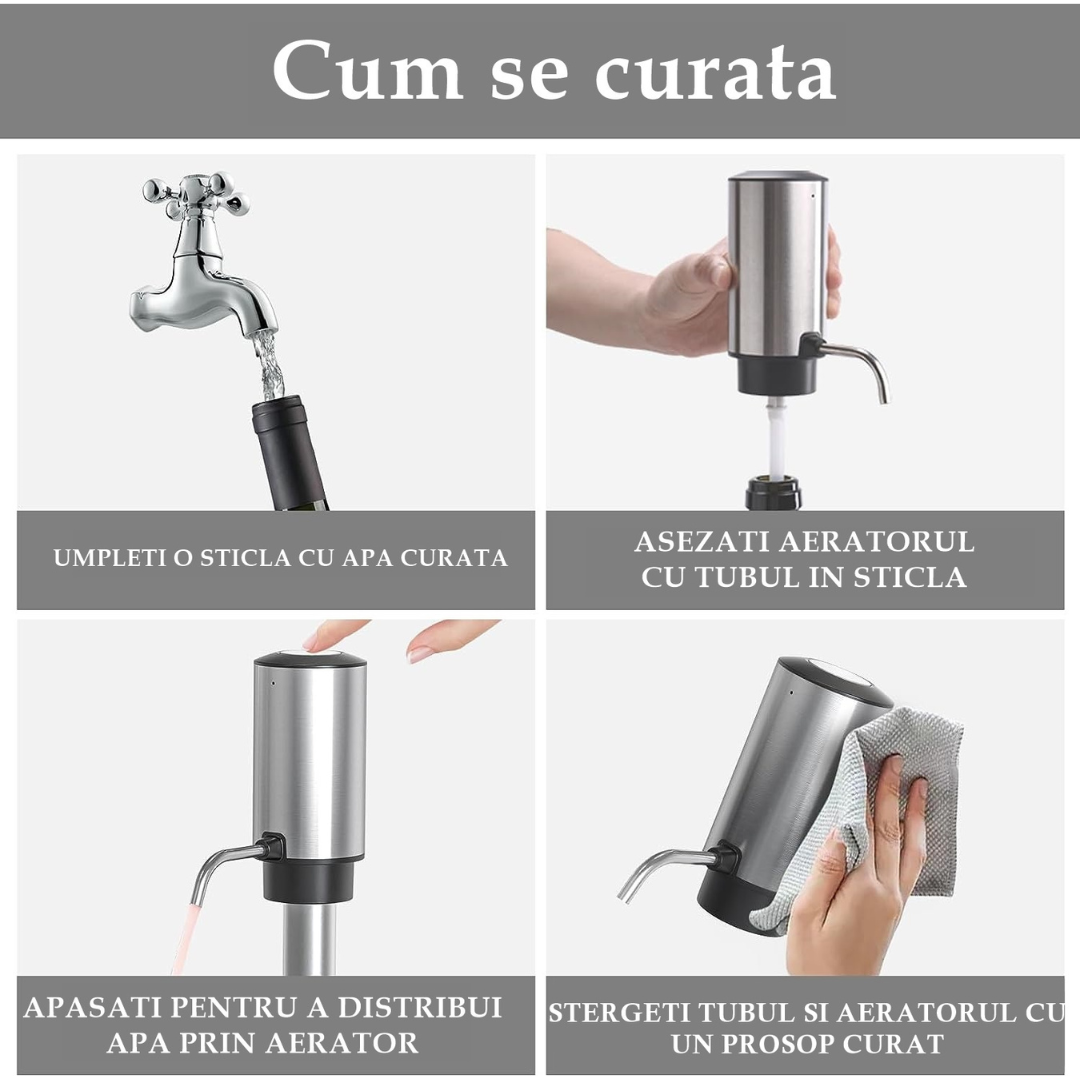 Cum se curata

UMPLETI O STICLA CU APA CURATA

ASEZATI AERATORUL CU TUBUL IN STICLA

APASATI PENTRU A DISTRIBUI APA PRIN AERATOR

STERGETI TUBUL SI AERATORUL CU UN PROSOP CURAT