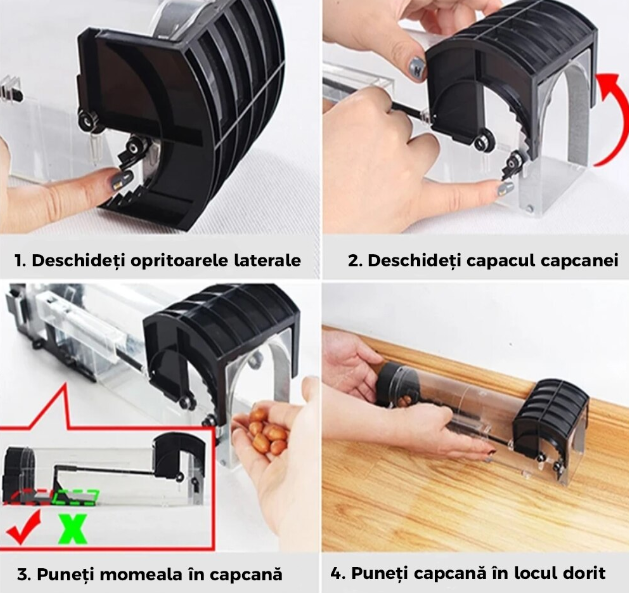 1. Deschideți opritoarele laterale

2. Deschideți capacul capcanei

3. Puneți momeala în capcană

4. Puneți capcană în locul dorit