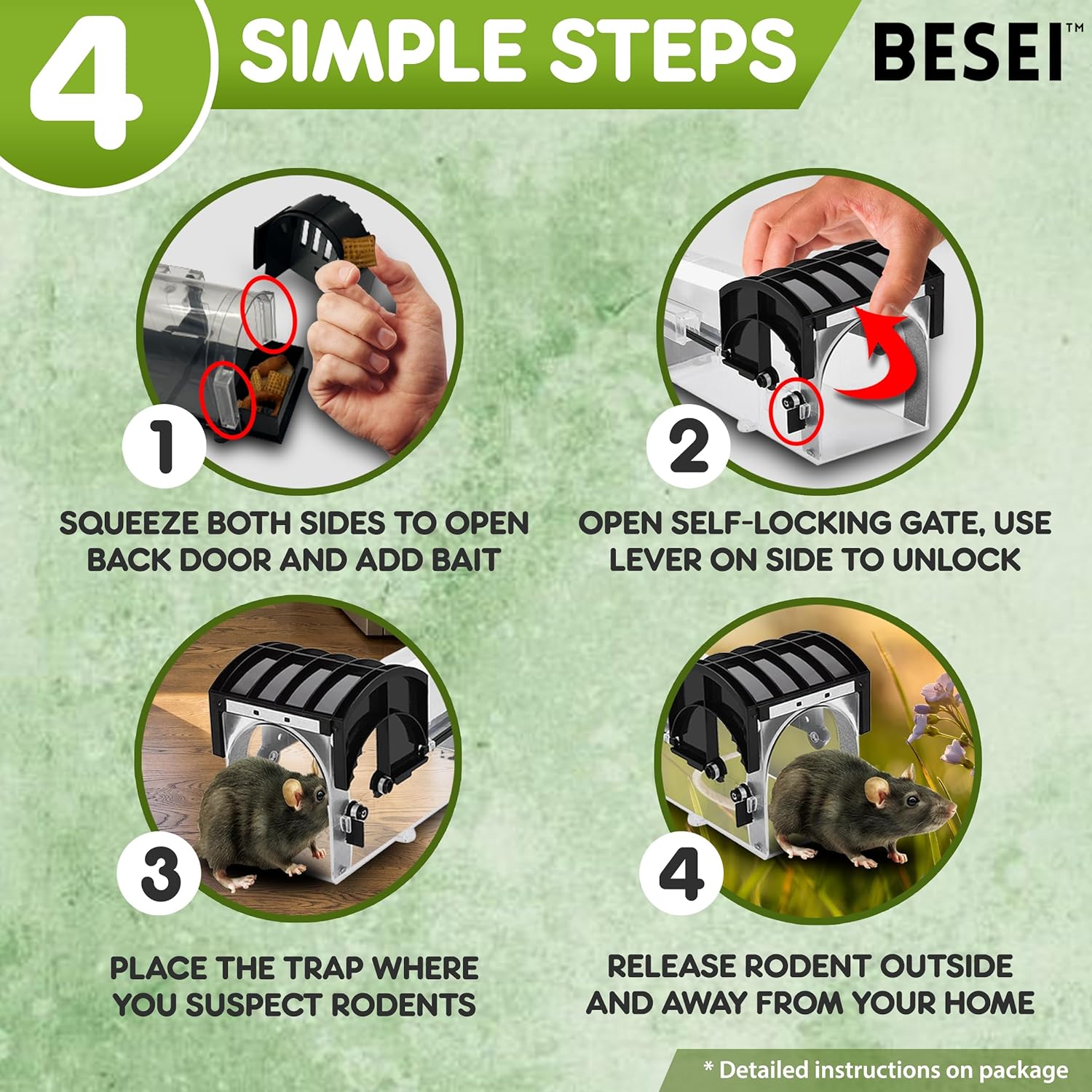 4 SIMPLE STEPS

BESEI™

1

SQUEEZE BOTH SIDES TO OPEN BACK DOOR AND ADD BAIT

2

OPEN SELF-LOCKING GATE, USE LEVER ON SIDE TO UNLOCK

3

PLACE THE TRAP WHERE YOU SUSPECT RODENTS

4

RELEASE RODENT OUTSIDE AND AWAY FROM YOUR HOME

* Detailed instructions on package