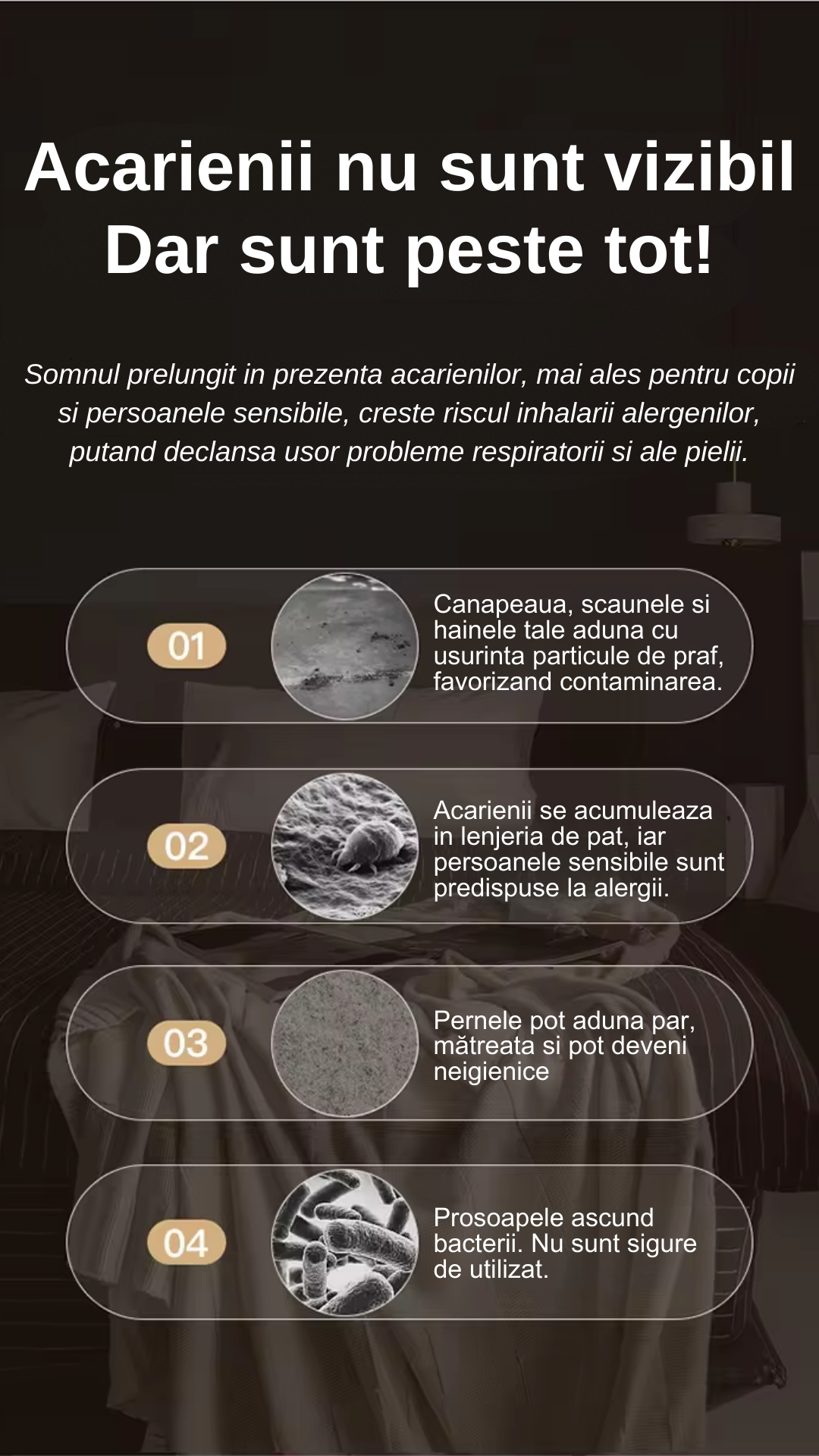 Acarienii nu sunt vizibil
Dar sunt peste tot!

Somnul prelungit in prezenta acarienilor, mai ales pentru copii si persoanele sensibile, creste riscul inhalarii alergenilor, putand declansa usor probleme respiratorii si ale pielii.

01

Canapeaua, scaunele si hainele tale aduna cu usurinta particule de praf, favorizand contaminarea.

02

Acarienii se acumuleaza in lenjeria de pat, iar persoanele sensibile sunt predispuse la alergii.

03

Pernele pot aduna par, mătreata si pot deveni neigienice

04

Prosoapele ascund bacterii. Nu sunt sigure de utilizat.