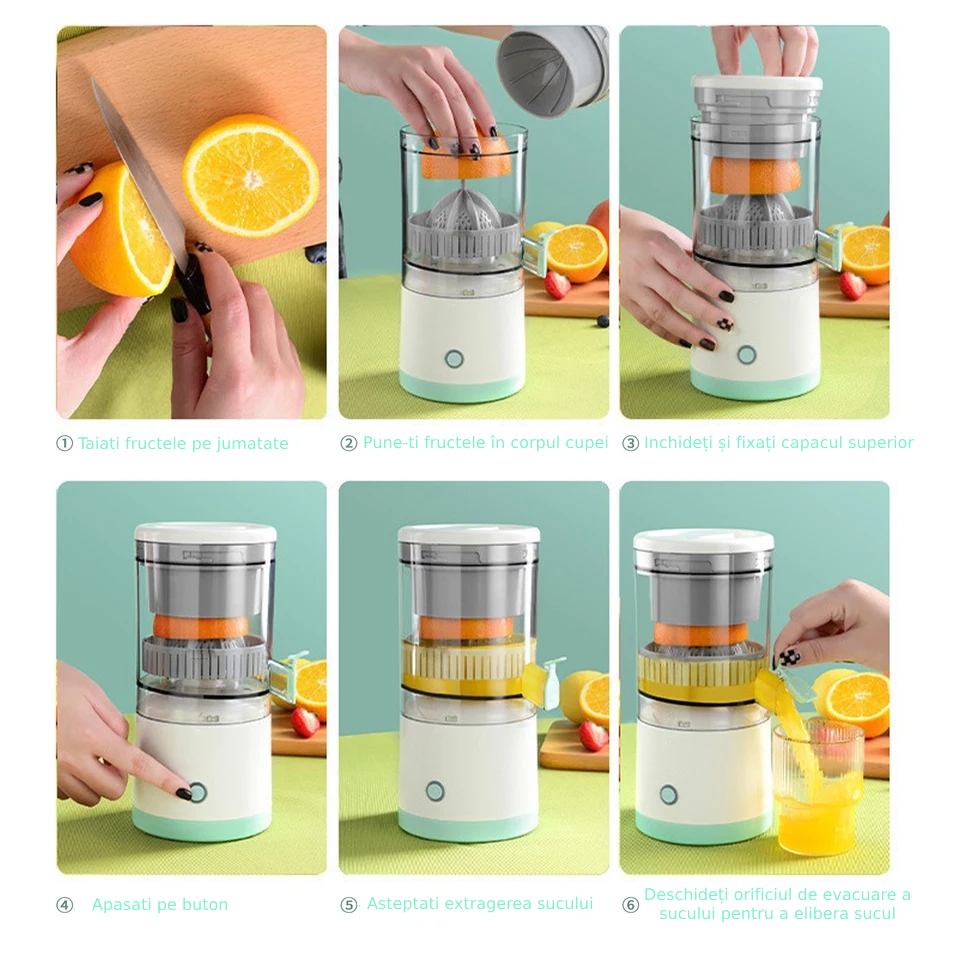 ① Taiati fructele pe jumatate

② Pune-ti fructele în corpul cupei

③ Inchideți și fixați capacul superior

④ Apasati pe buton

⑤ Asteptati extragerea sucului

⑥ Deschideți orificiul de evacuare a sucului pentru a elibera sucul