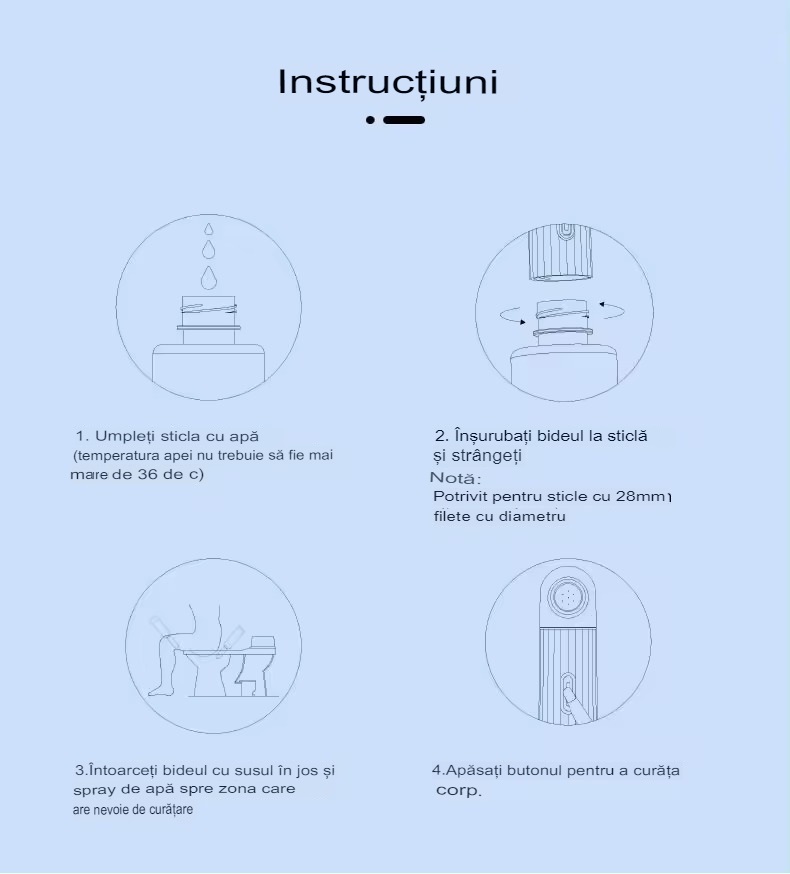 Instrucțiuni

1. Umpleți sticla cu apă
(temperatura apei nu trebuie să fie mai mare de 36 de c)

2. Înșurubați bideul la sticlă și strângeți
Notă:
Potrivit pentru sticle cu 28mm filete cu diametru

3.Întoarceți bideul cu susul în jos și spray de apă spre zona care are nevoie de curățare

4.Apăsați butonul pentru a curăța corp.