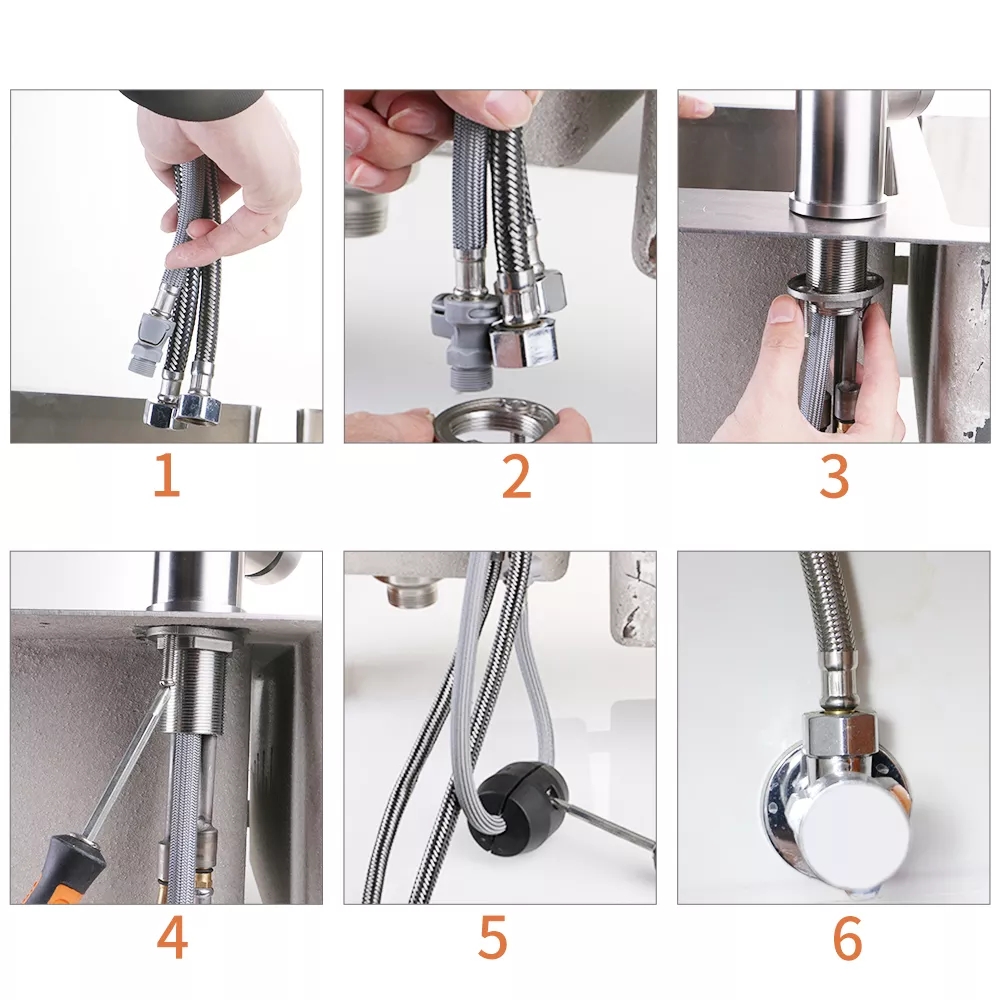 1

2

3

4

5

6