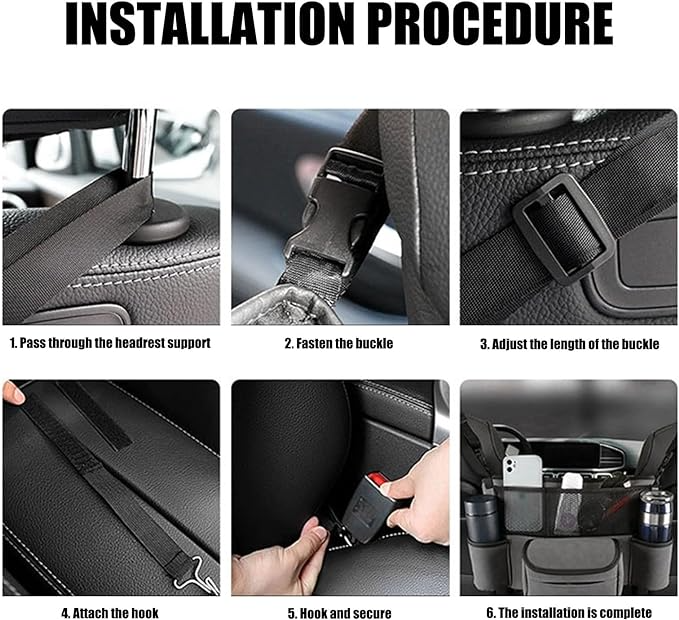 INSTALLATION PROCEDURE

1. Pass through the headrest support

2. Fasten the buckle

3. Adjust the length of the buckle

4. Attach the hook

5. Hook and secure

6. The installation is complete