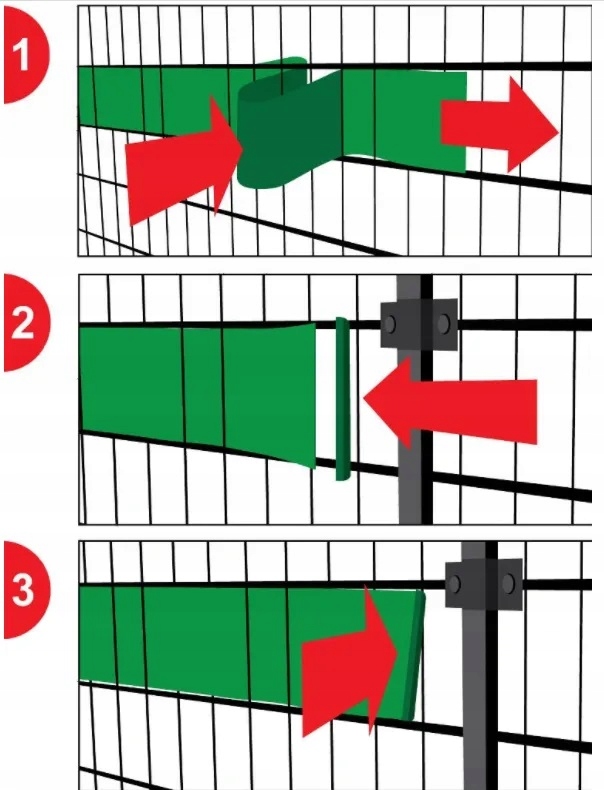 1

2

3