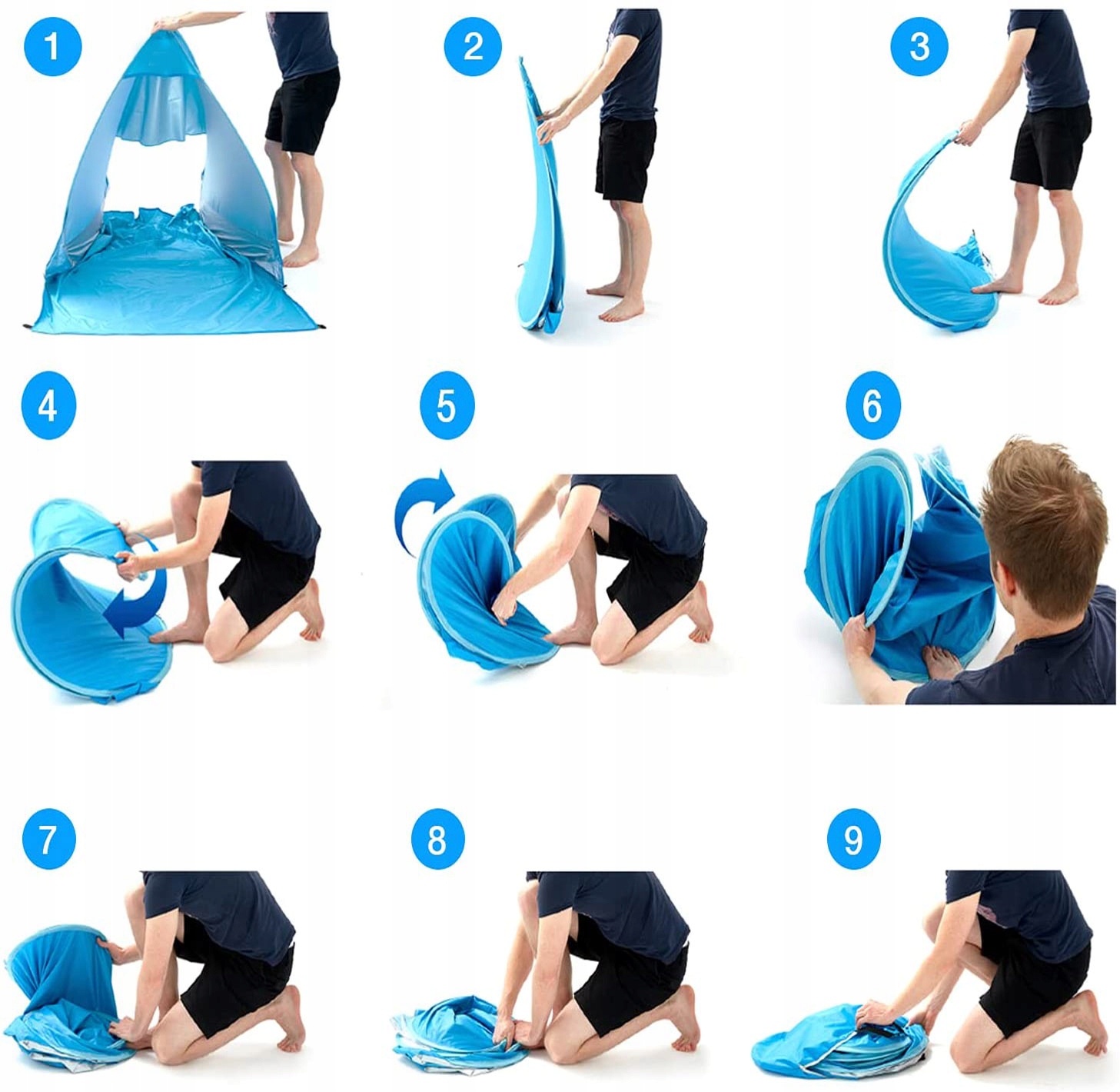 1
2
3
4
5
6
7
8
9