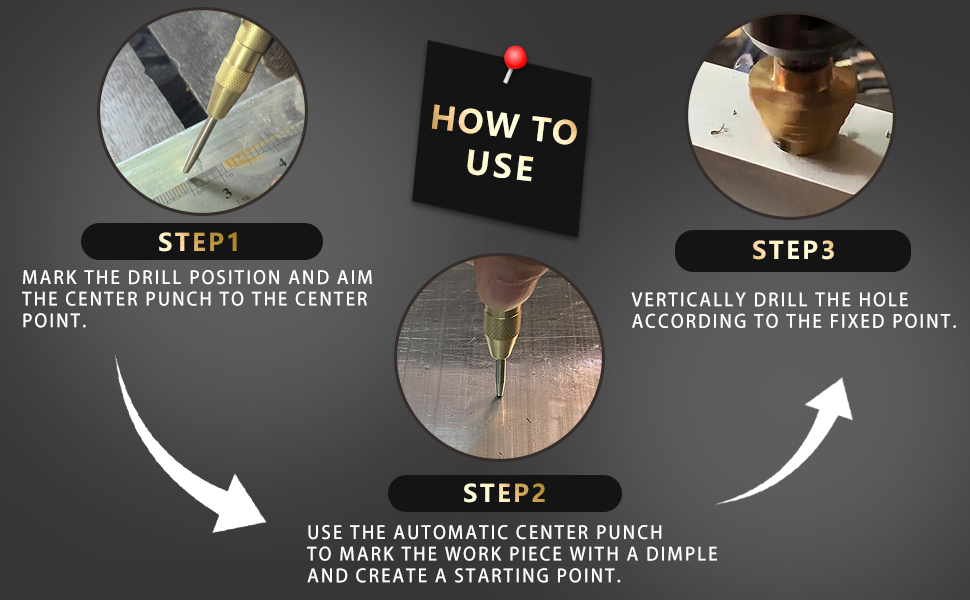 HOW TO USE

STEP1

MARK THE DRILL POSITION AND AIM THE CENTER PUNCH TO THE CENTER POINT.

STEP2

USE THE AUTOMATIC CENTER PUNCH TO MARK THE WORK PIECE WITH A DIMPLE AND CREATE A STARTING POINT.

STEP3

VERTICALLY DRILL THE HOLE ACCORDING TO THE FIXED POINT.