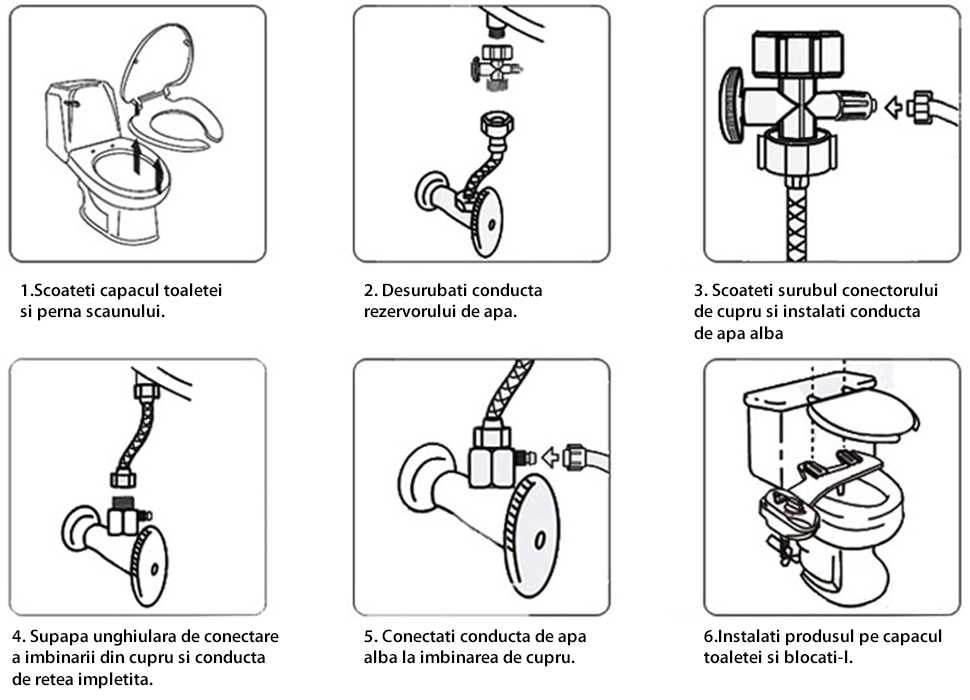 1.Scoateti capacul toaletei si perna scaunului.

2. Desurubati conducta rezervorului de apa.

3. Scoateti surubul conectorului de cupru si instalati conducta de apa alba

4. Supapa unghiulara de conectare a imbinarii din cupru si conducta de retea impletita.

5. Conectati conducta de apa alba la imbinarea de cupru.

6.Instalati produsul pe capacul toaletei si blocati-l.