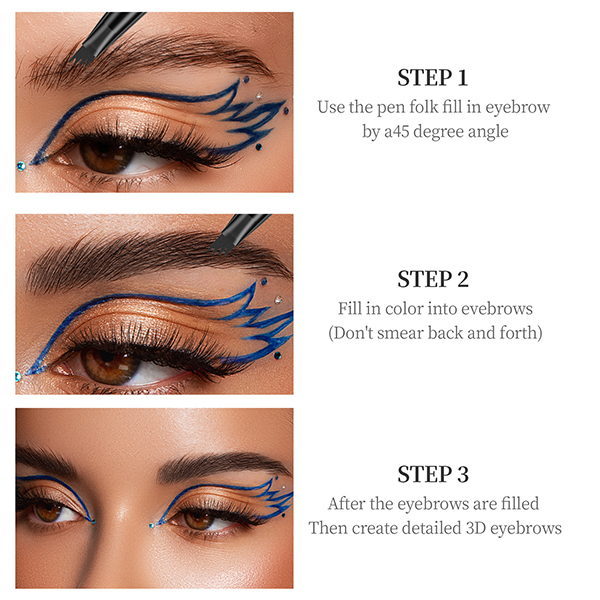 STEP 1
Use the pen folk fill in eyebrow by a45 degree angle

STEP 2
Fill in color into evebrows (Don't smear back and forth)

STEP 3
After the eyebrows are filled Then create detailed 3D eyebrows