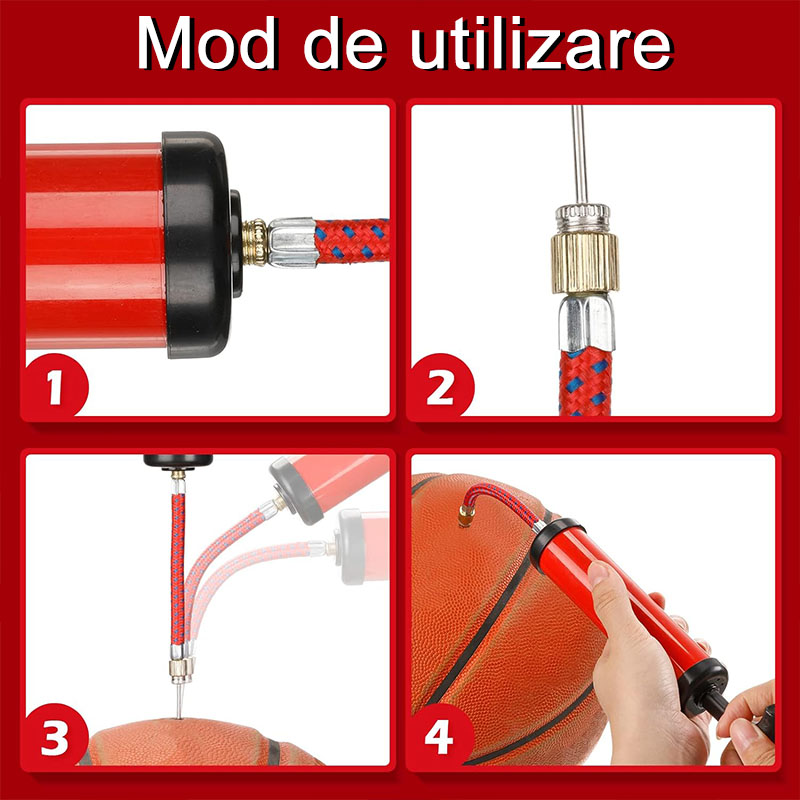 Mod de utilizare

1

2

3

4