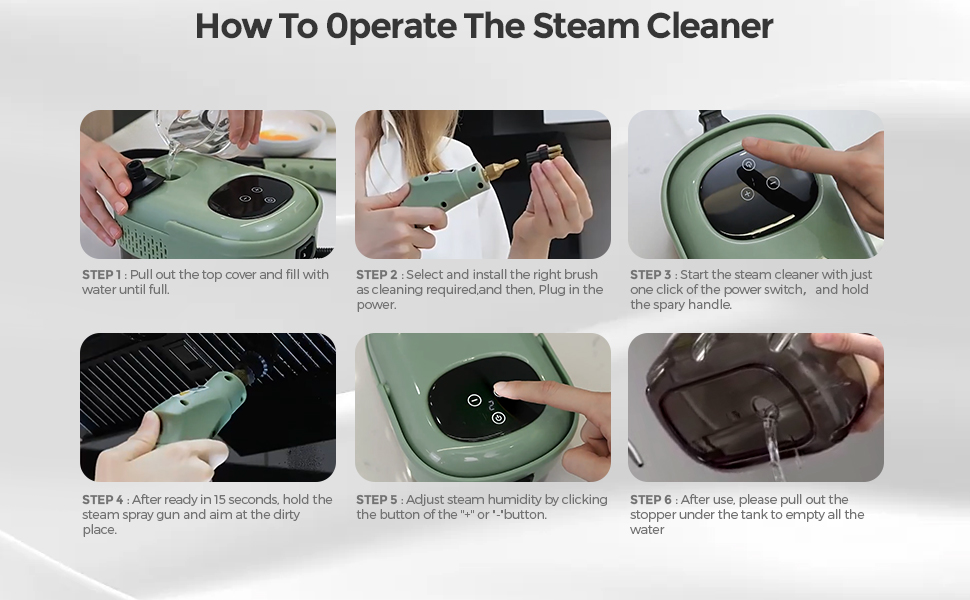 How To 0perate The Steam Cleaner

STEP 1 : Pull out the top cover and fill with water until full.

STEP 2 : Select and install the right brush as cleaning required,and then, Plug in the power.

STEP 3 : Start the steam cleaner with just one click of the power switch, and hold the spary handle.

STEP 4 : After ready in 15 seconds, hold the steam spray gun and aim at the dirty place.

STEP 5 : Adjust steam humidity by clicking the button of the "+" or "-"button.

STEP 6 : After use, please pull out the stopper under the tank to empty all the water