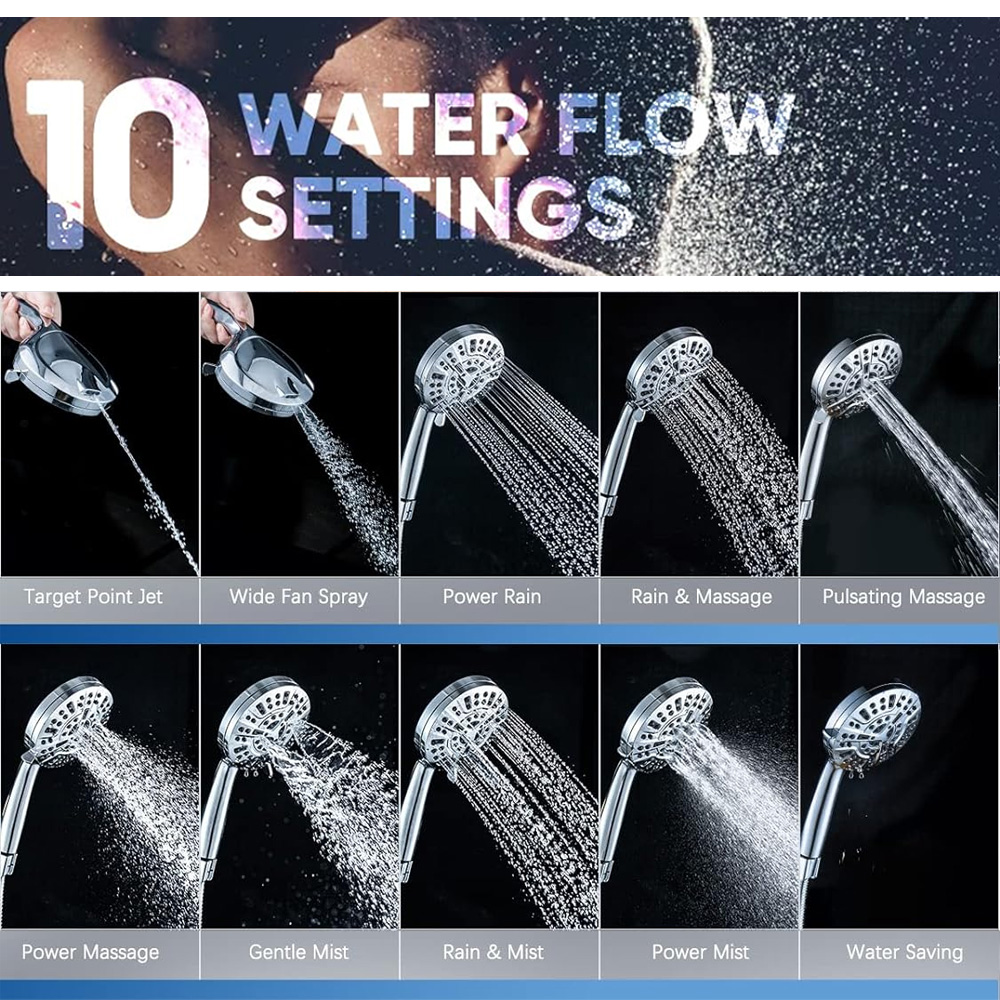 10 WATER FLOW SETTINGS

Target Point Jet

Wide Fan Spray

Power Rain

Rain & Massage

Pulsating Massage

Power Massage

Gentle Mist

Rain & Mist

Power Mist

Water Saving