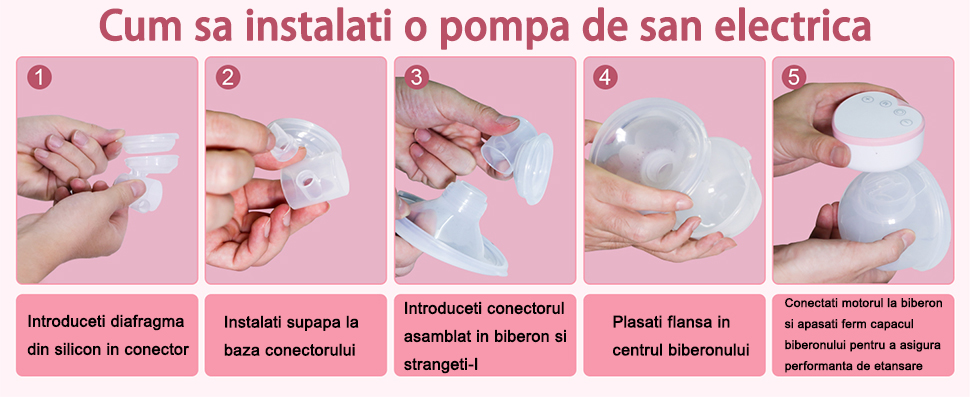 Cum sa instalati o pompa de san electrica

1

2

3

4

5

Introduceti diafragma din silicon in conector

Instalati supapa la baza conectorului

Introduceti conectorul asamblat in biberon si strangeti-l

Plasati flansa in centrul biberonului

Conectati motorul la biberon si apasati ferm capacul biberonului pentru a asigura performanta de etansare