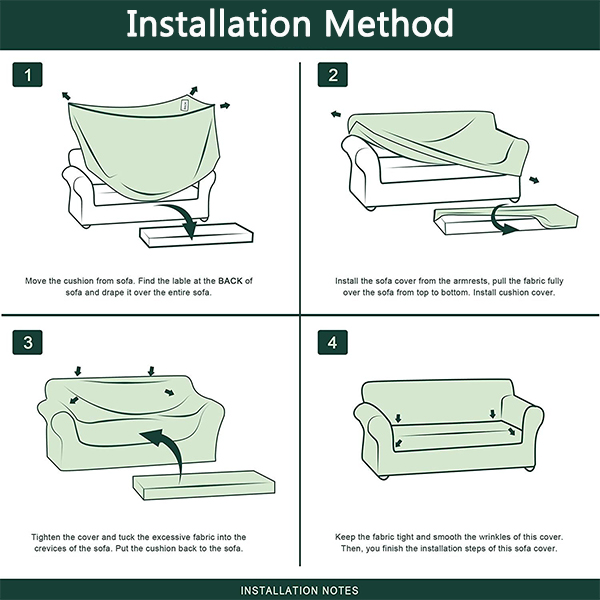 Installation Method

1

Move the cushion from sofa. Find the lable at the BACK of sofa and drape it over the entire sofa.

2

Install the sofa cover from the armrests, pull the fabric fully over the sofa from top to bottom. Install cushion cover.

3

Tighten the cover and tuck the excessive fabric into the crevices of the sofa. Put the cushion back to the sofa.

4

Keep the fabric tight and smooth the wrinkles of this cover. Then, you finish the installation steps of this sofa cover.

INSTALLATION NOTES